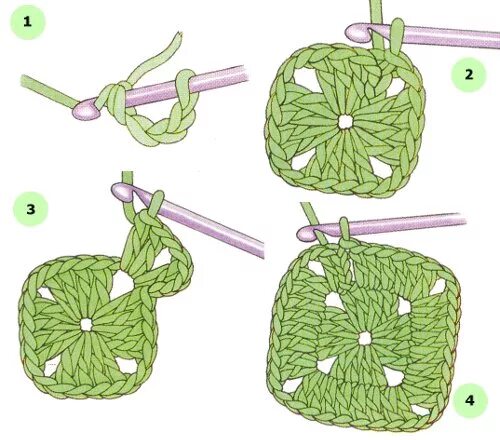 1

2

3

4