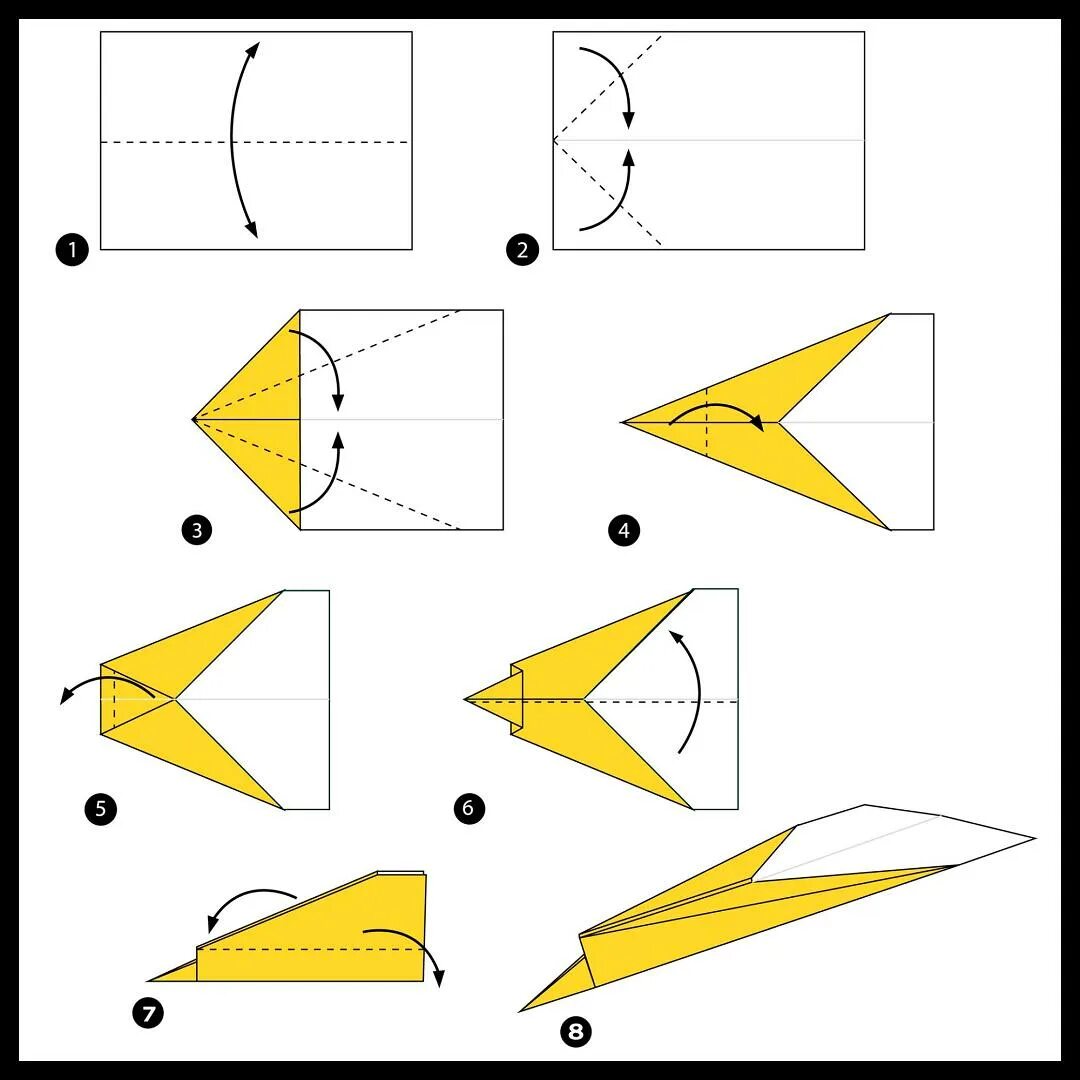 1

2

3

4

5

6

7

8