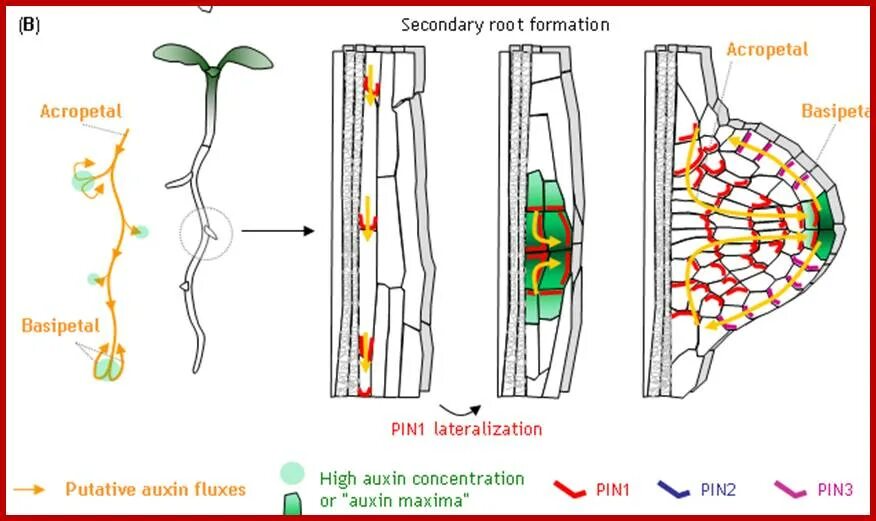 (B)

Secondary root formation

Acropetal

Basipetal

Acropetal

Basipeta

PIN1 lateralization

Putative auxin fluxes

High auxin concentration or "auxin maxima"

PIN1

PIN2

PIN3