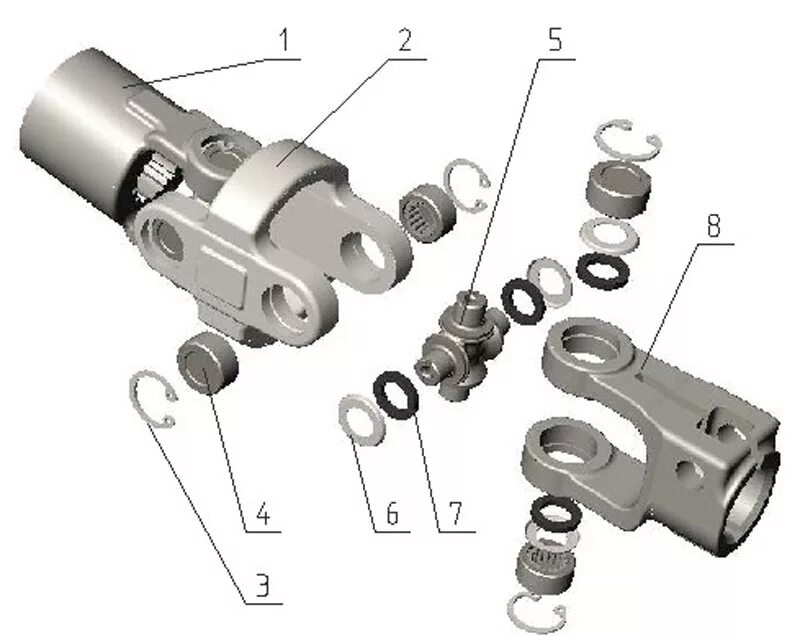 1
2
5
8
4
6
7
3