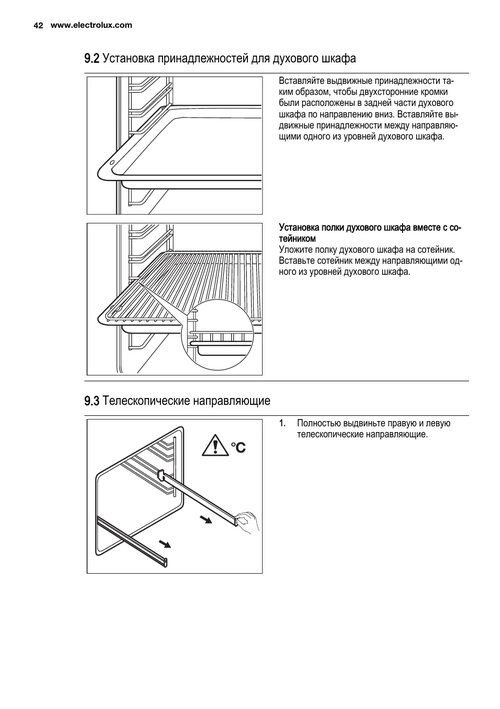 42 www.electrolux.com

9.2 Установка принадлежностей для духового шкафа

Вставляйте выдвижные принадлежности таким образом, чтобы двухсторонние кромки были расположены в задней части духового шкафа по направлению вниз. Вставляйте выдвижные принадлежности между направляющими одного из уровней духового шкафа.

Установка полки духового шкафа вместе с сотейником
Уложите полку духового шкафа на сотейник. Вставьте сотейник между направляющими одного из уровней духового шкафа.

9.3 Телескопические направляющие

°C

1. Полностью выдвиньте правую и левую телескопические направляющие.