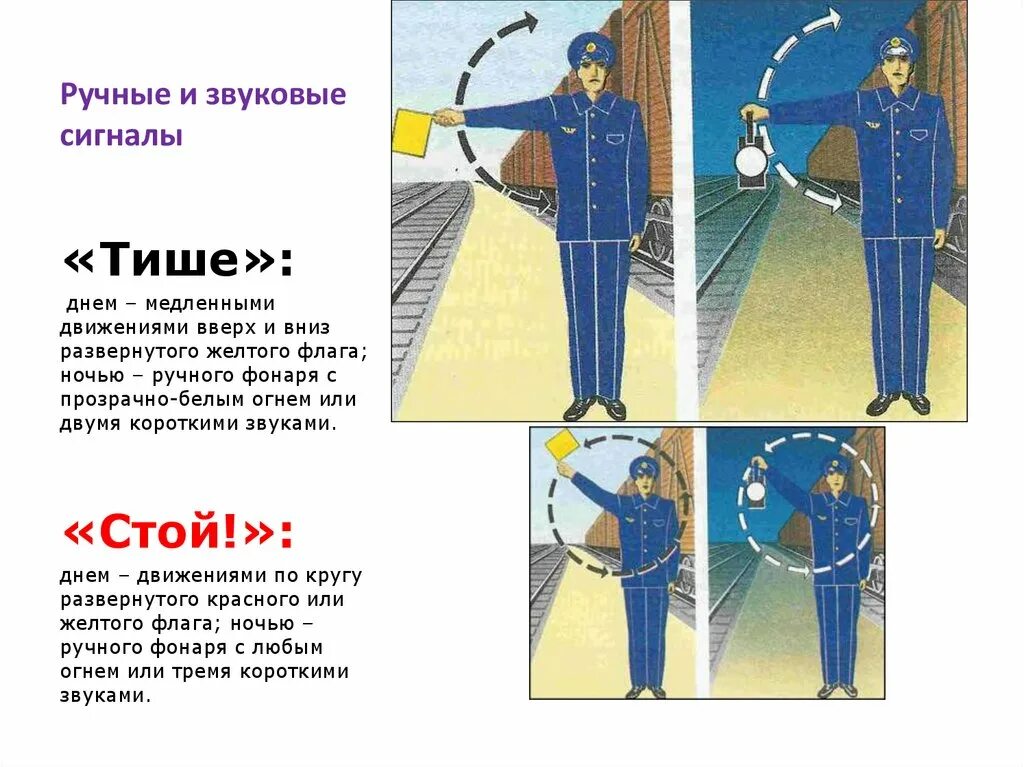 Ручные и звуковые сигналы

«Тише»:

днем – медленными движениями вверх и вниз развернутого желтого флага; ночью – ручного фонаря с прозрачно-белым огнем или двумя короткими звуками.

«Стой!»:

днем – движениями по кругу развернутого красного или желтого флага; ночью – ручного фонаря с любым огнем или тремя короткими звуками.