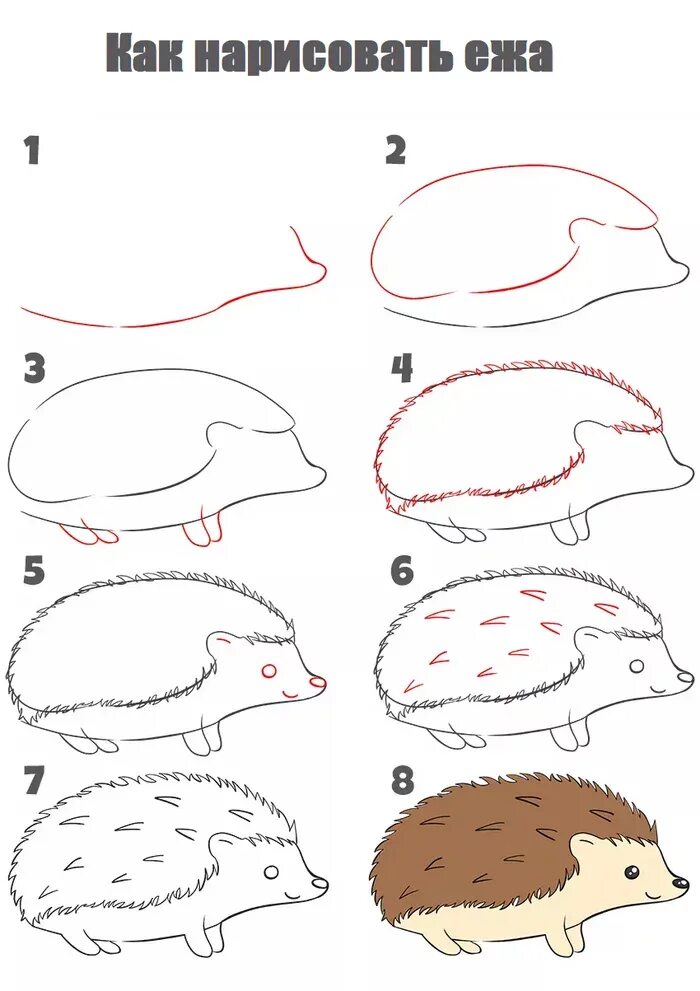 Как нарисовать ежа

1

2

3

4

5

6

7

8