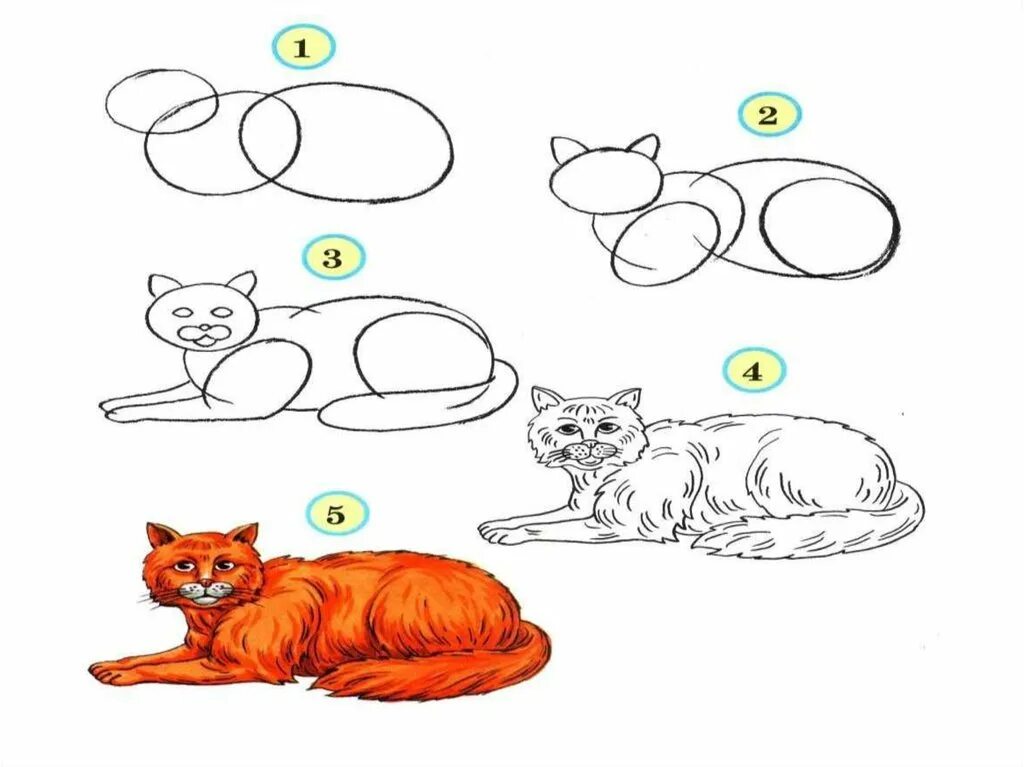 1
2
3
4
5