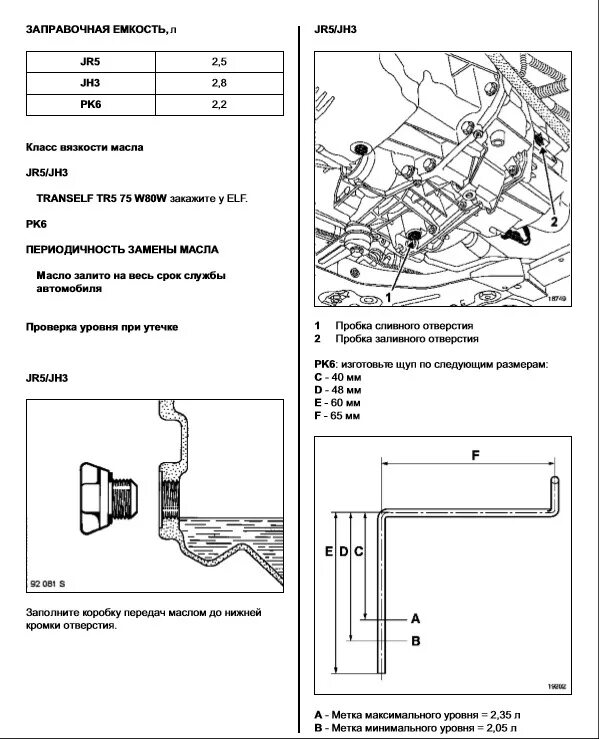 ЗАПРАВОЧНАЯ ЕМКОСТЬ, л

| JR5 | 2,5 |
|---|---|
| JH3 | 2,8 |
| PK6 | 2,2 |

Класс вязкости масла

JR5/JH3

TRANSELF TR5 75 W80W закажите у ELF.

PK6

ПЕРИОДИЧНОСТЬ ЗАМЕНЫ МАСЛА

Масло залито на весь срок службы автомобиля

Проверка уровня при утечке

JR5/JH3

92 081 S

Заполните коробку передач маслом до нижней кромки отверстия.

JR5/JH3

2

1

18749

1 Пробка сливного отверстия
2 Пробка заливного отверстия

PK6: изготовьте щуп по следующим размерам:
C - 40 мм
D - 48 мм
E - 60 мм
F - 65 мм

F

E D C

A

B

19892

A - Метка максимального уровня = 2,35 л
B - Метка минимального уровня = 2,05 л