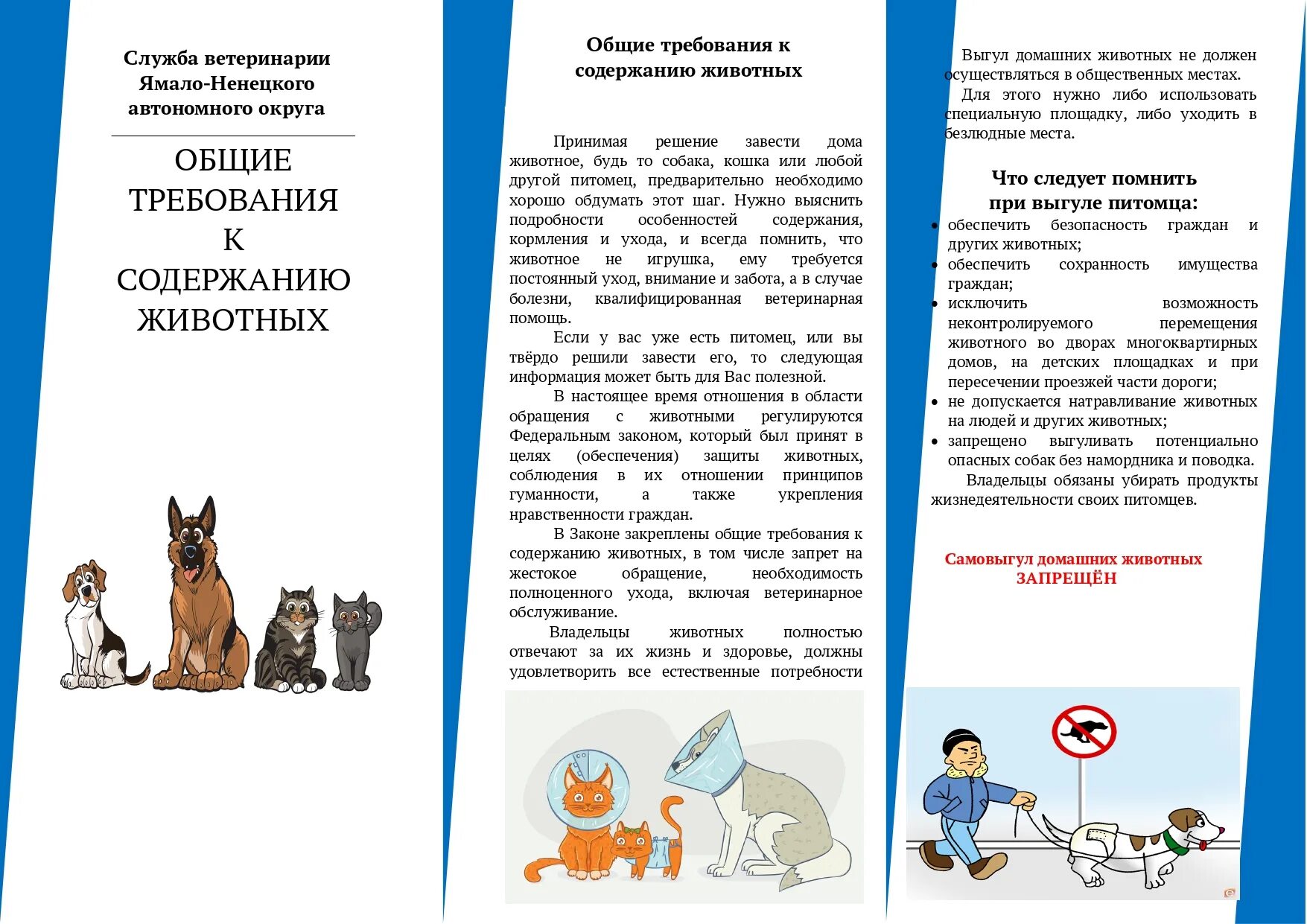 Служба ветеринарии Ямало-Ненецкого автономного округа

ОБЩИЕ ТРЕБОВАНИЯ К СОДЕРЖАНИЮ ЖИВОТНЫХ

Общие требования к содержанию животных

Принимая решение завести дома животное, будь то собака, кошка или любой другой питомец, предварительно необходимо хорошо обдумать этот шаг. Нужно выяснить подробности особенностей содержания, кормления и ухода, и всегда помнить, что животное не игрушка, ему требуется постоянный уход, внимание и забота, а в случае болезни, квалифицированная ветеринарная помощь.

Если у вас уже есть питомец, или вы твёрдо решили завести его, то следующая информация может быть для Вас полезной.

В настоящее время отношения в области обращения с животными регулируются Федеральным законом, который был принят в целях (обеспечения) защиты животных, соблюдения в их отношении принципов гуманности, а также укрепления нравственности граждан.

В Законе закреплены общие требования к содержанию животных, в том числе запрет на жестокое обращение, необходимость полноценного ухода, включая ветеринарное обслуживание.

Владельцы животных полностью отвечают за их жизнь и здоровье, должны удовлетворить все естественные потребности

Выгул домашних животных не должен осуществляться в общественных местах.

Для этого нужно либо использовать специальную площадку, либо уходить в безлюдные места.

Что следует помнить при выгуле питомца:

• обеспечить безопасность граждан и других животных;
• обеспечить сохранность имущества граждан;
• исключить возможность неконтролируемого перемещения животного во дворах многоквартирных домов, на детских площадках и при пересечении проезжей части дороги;
• не допускается натравливание животных на людей и других животных;
• запрещено выгуливать потенциально опасных собак без намордника и поводка.

Владельцы обязаны убирать продукты жизнедеятельности своих питомцев.

Самовыгул домашних животных ЗАПРЕЩЁН