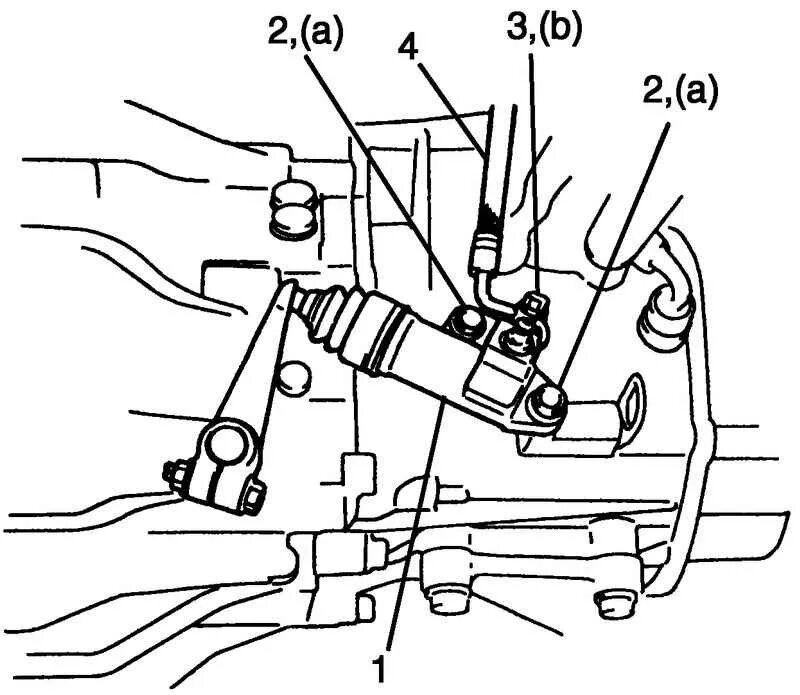 2,(a)
4
3,(b)
2,(a)
1