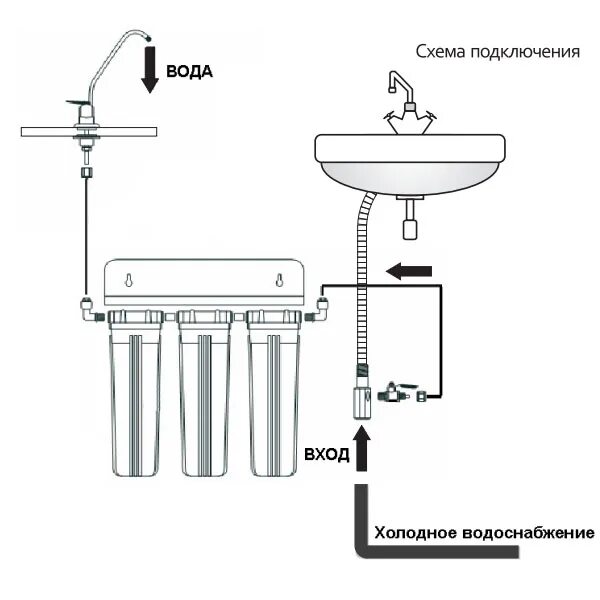 Схема подключения

ВОДА

ВХОД

Холодное водоснабжение