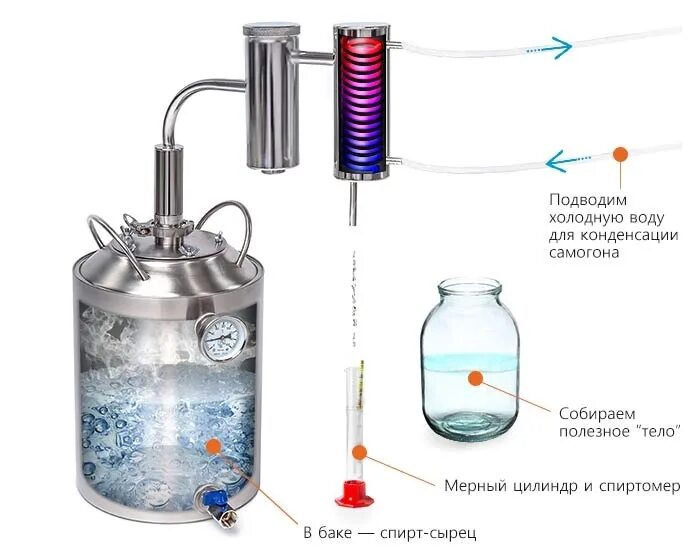 Подводим холодную воду для конденсации самогона

Собираем полезное "тело"

Мерный цилиндр и спиртомер

В баке — спирт-сырец