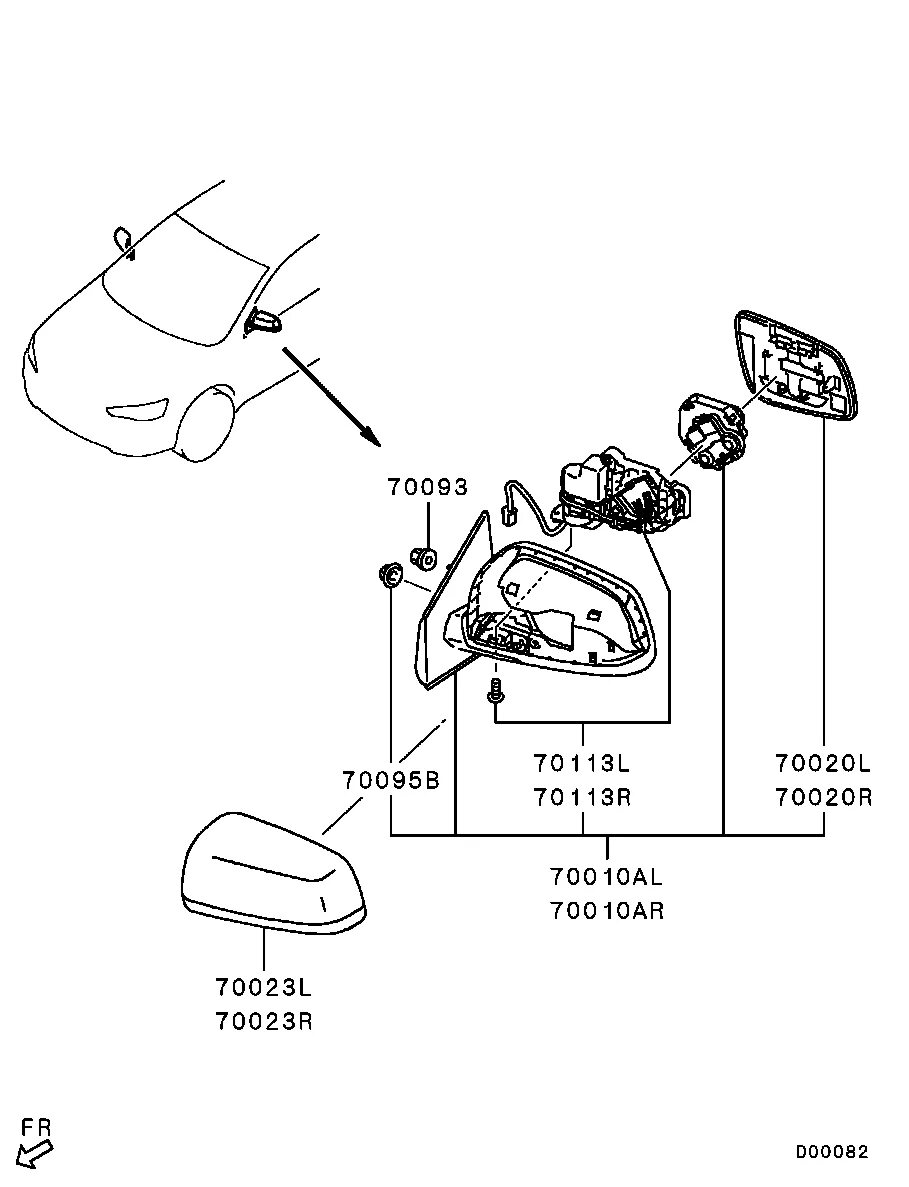 70093

70095B

70113L
70113R

70020L
70020R

70010AL
70010AR

70023L
70023R

FR

D00082