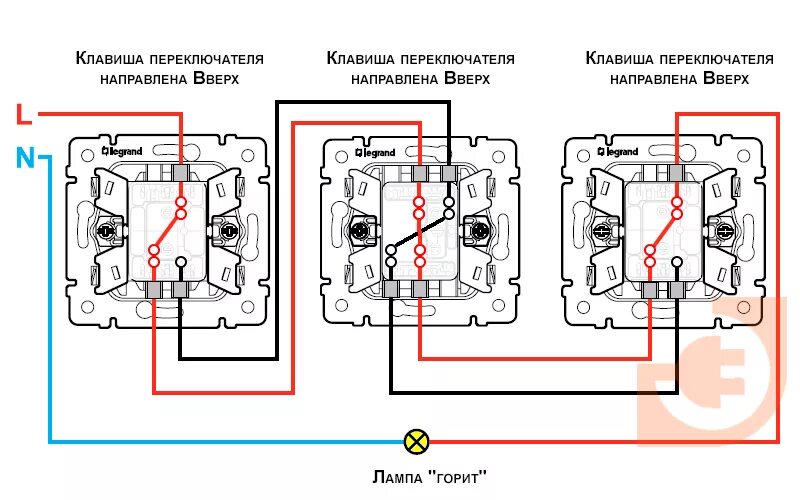 Клавиша переключателя направлена Вверх

Клавиша переключателя направлена Вверх

Клавиша переключателя направлена Вверх

L

N

legrand

legrand

legrand

Лампа "горит"