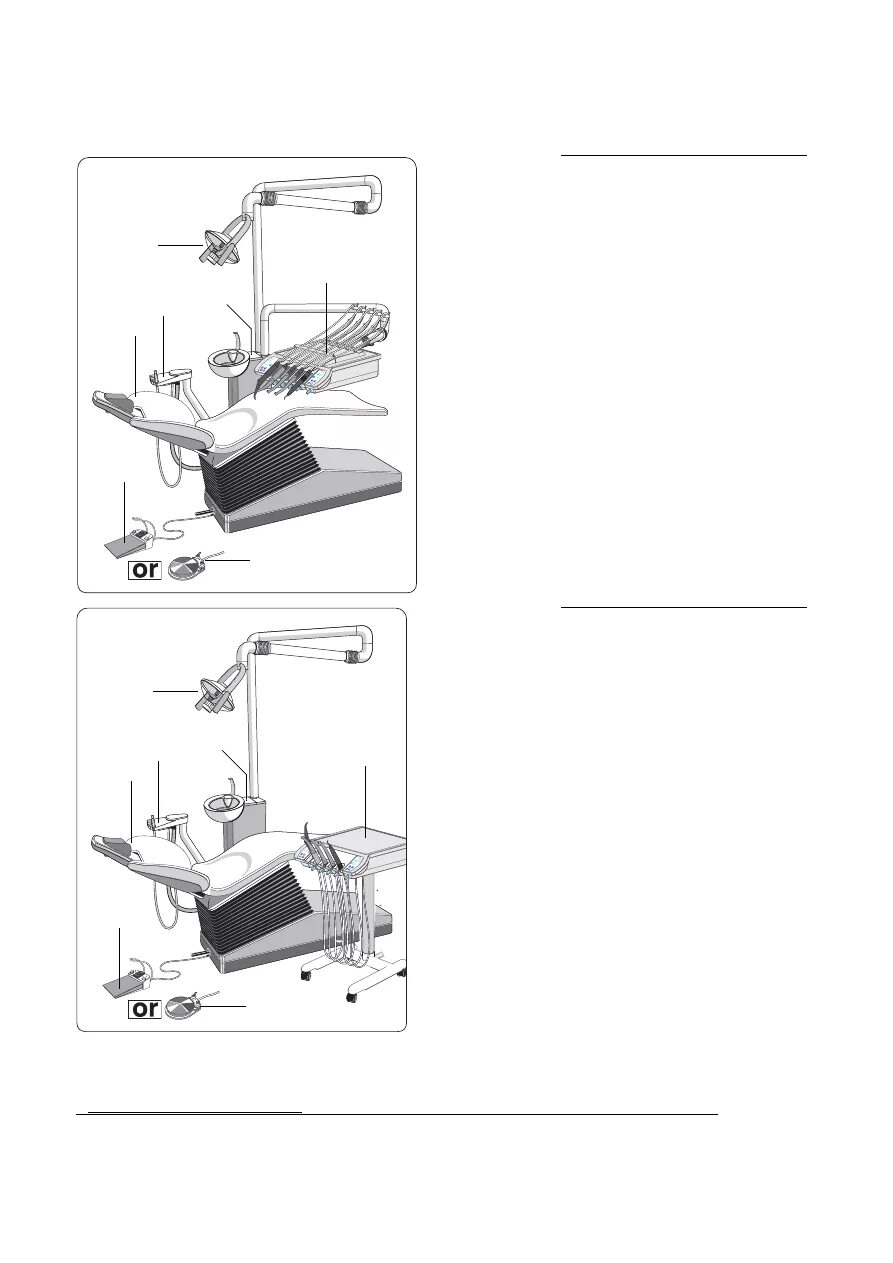 or

or