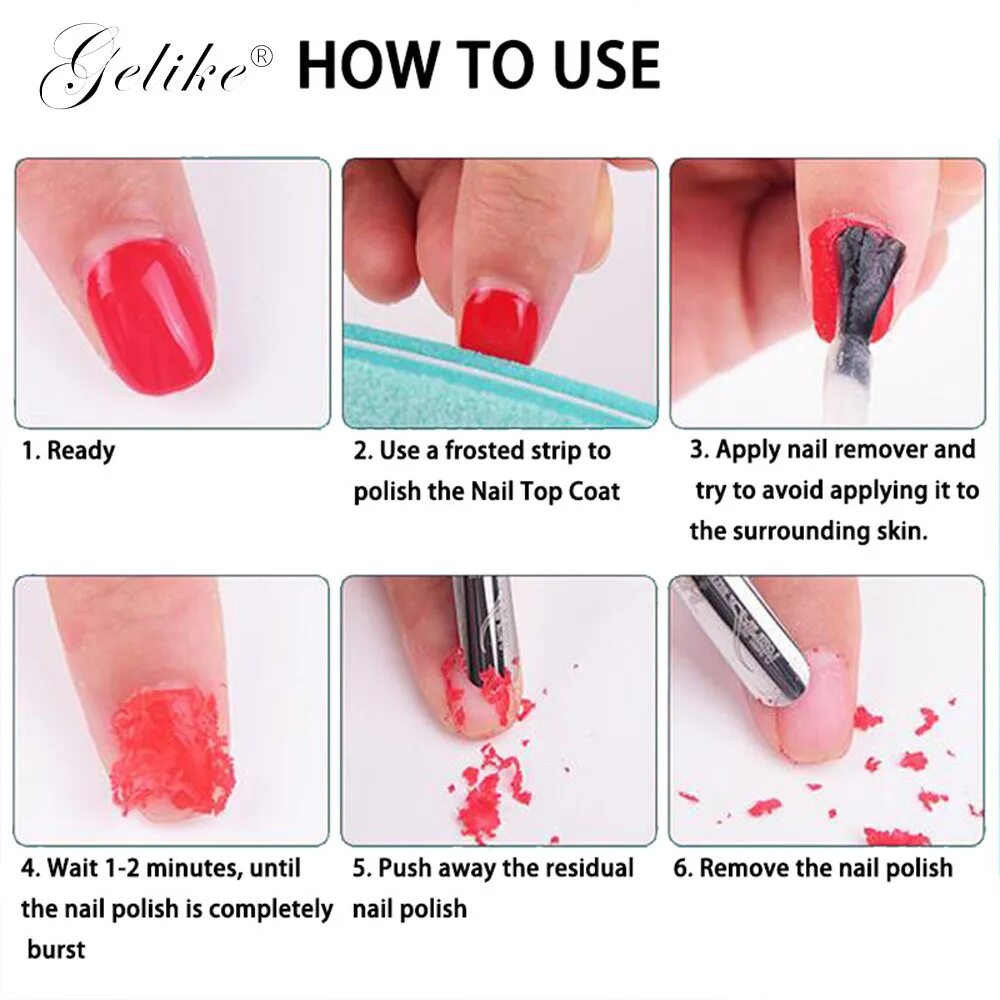 Gelike® HOW TO USE

1. Ready

2. Use a frosted strip to polish the Nail Top Coat

3. Apply nail remover and try to avoid applying it to the surrounding skin.

4. Wait 1-2 minutes, until the nail polish is completely burst

5. Push away the residual nail polish

6. Remove the nail polish