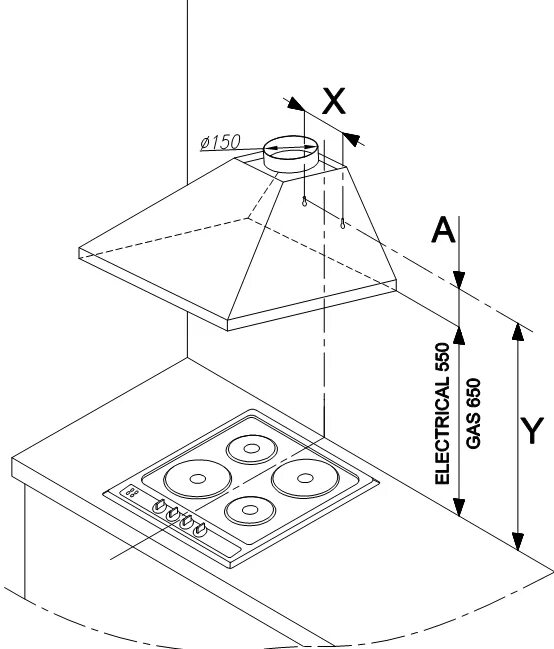 X
ø150
A
ELECTRICAL 550
GAS 650
Y