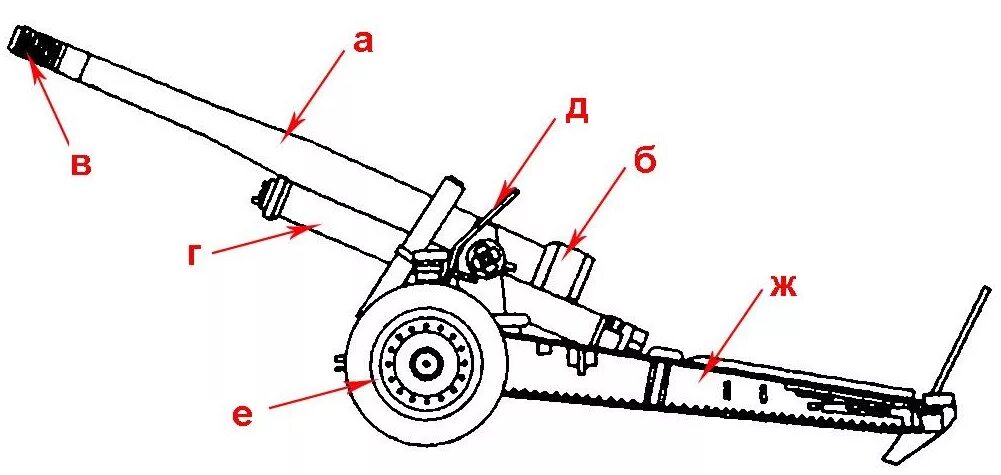 а
в
д
б
г
ж
е