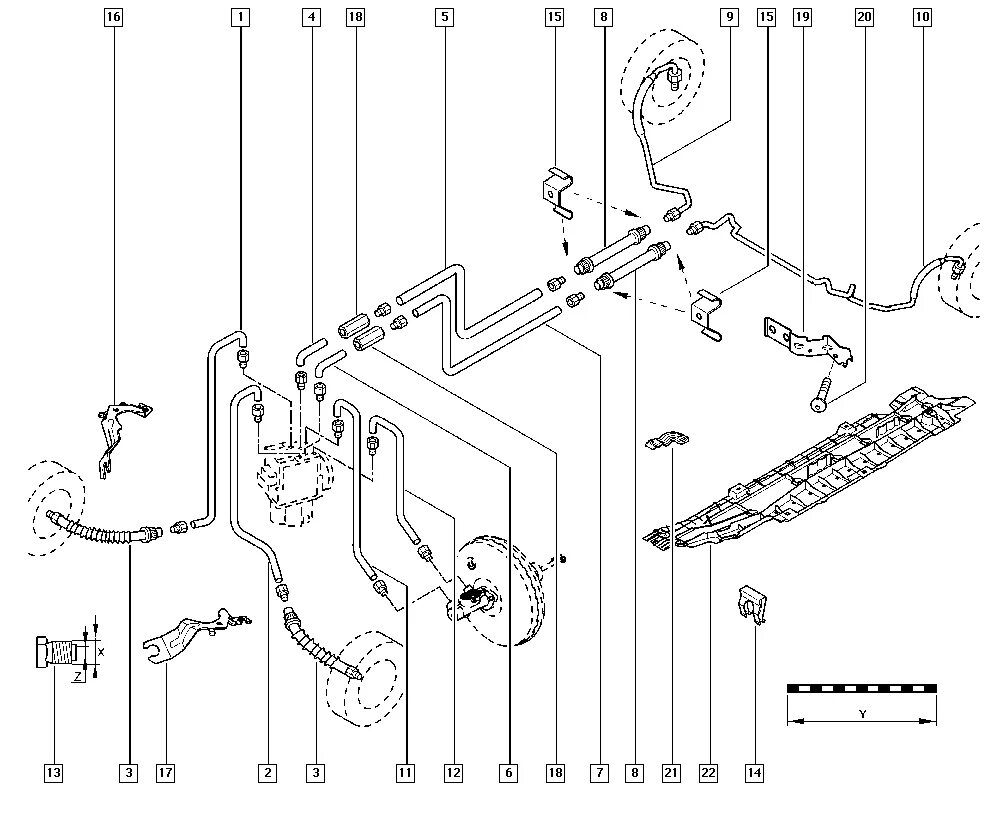 16
1
4
18
5
15
8
9
15
19
20
10
X
Z
Y
13
3
17
2
3
11
12
6
18
7
8
21
22
14