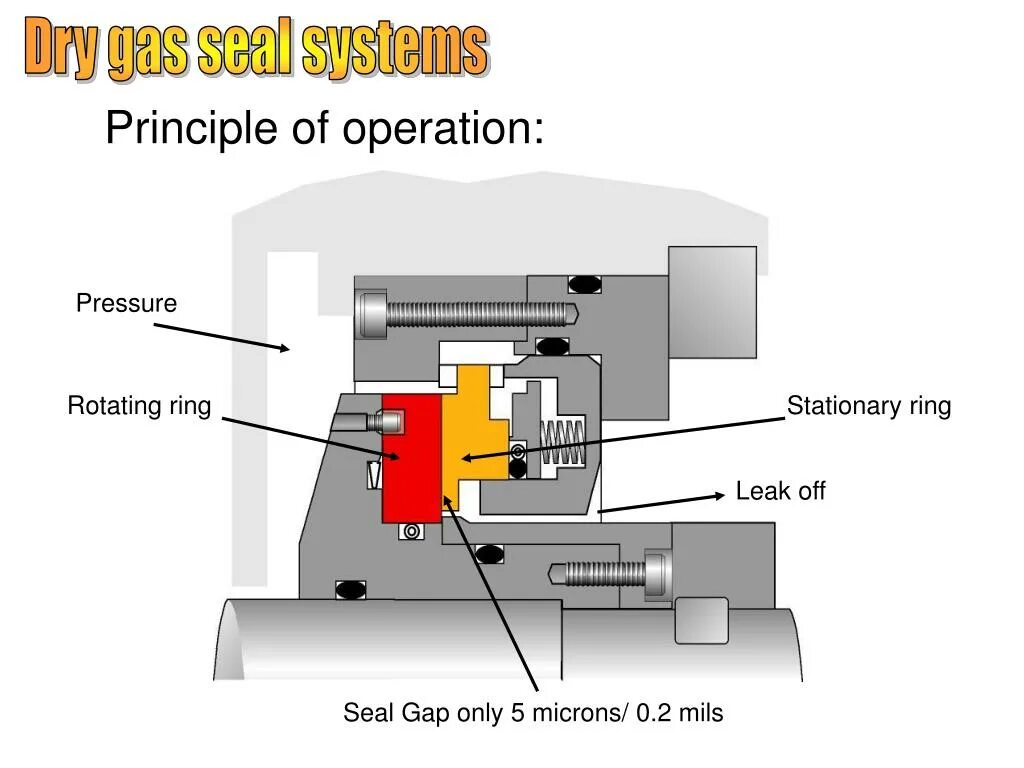 Dry gas seal systems

Principle of operation:

Pressure

Rotating ring

Stationary ring

Leak off

Seal Gap only 5 microns/ 0.2 mils