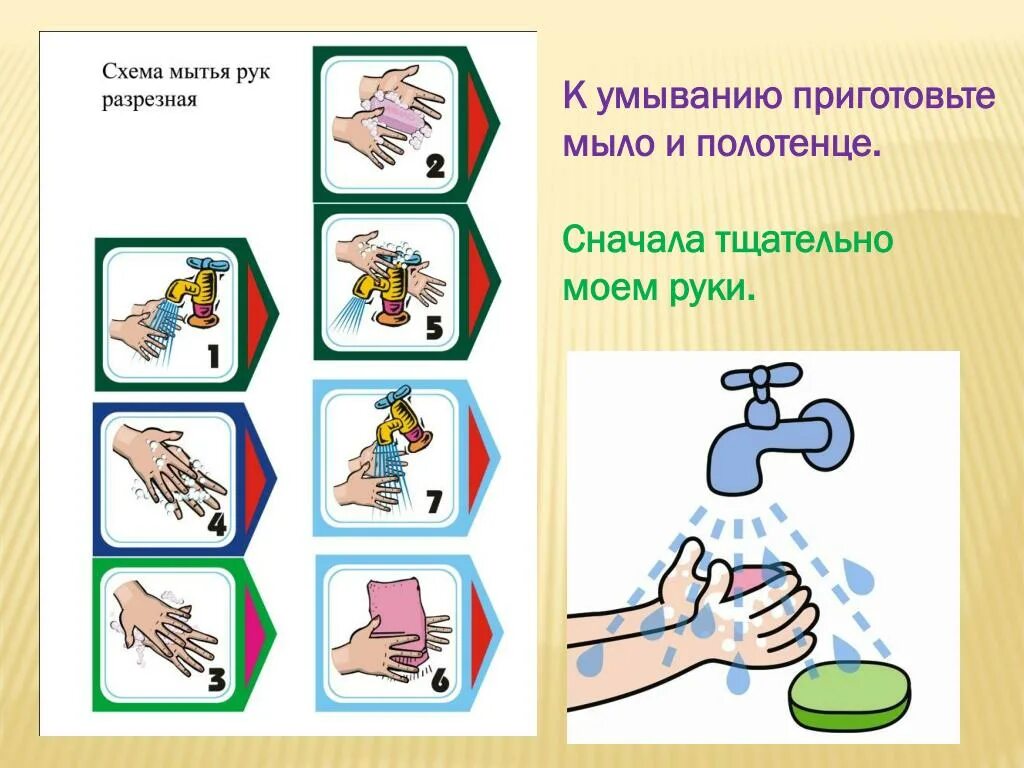 Схема мытья рук разрезная

2

1

5

4

7

3

6

К умыванию приготовьте мыло и полотенце.

Сначала тщательно моем руки.