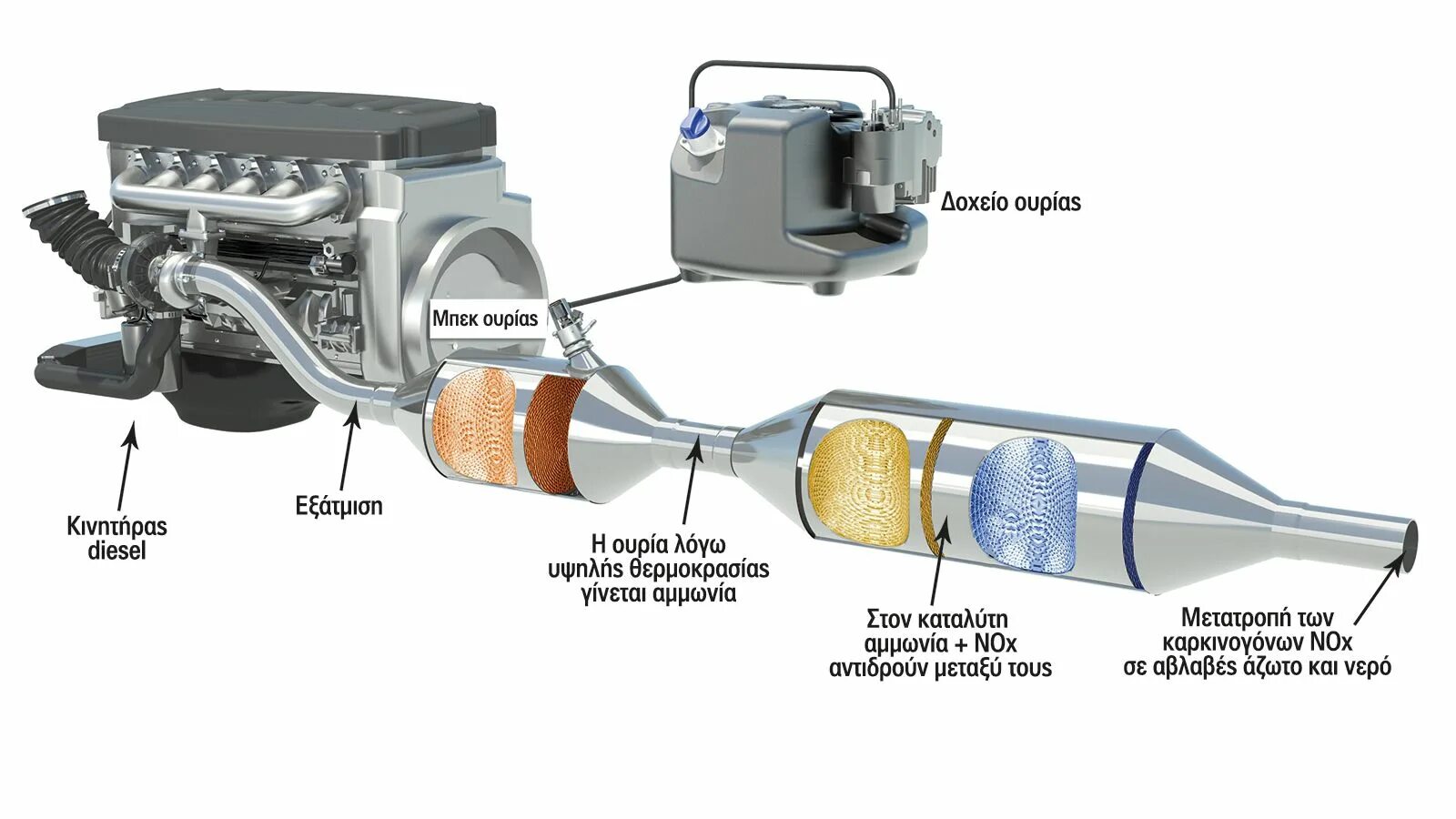 Δοχείο ουρίας

Μπεκ ουρίας

Κινητήρας diesel

Εξάτμιση

Η ουρία λόγω υψηλής θερμοκρασίας γίνεται αμμωνία

Στον καταλύτη αμμωνία + NOx αντιδρούν μεταξύ τους

Μετατροπή των καρκινογόνων NOx σε αβλαβές άζωτο και νερό