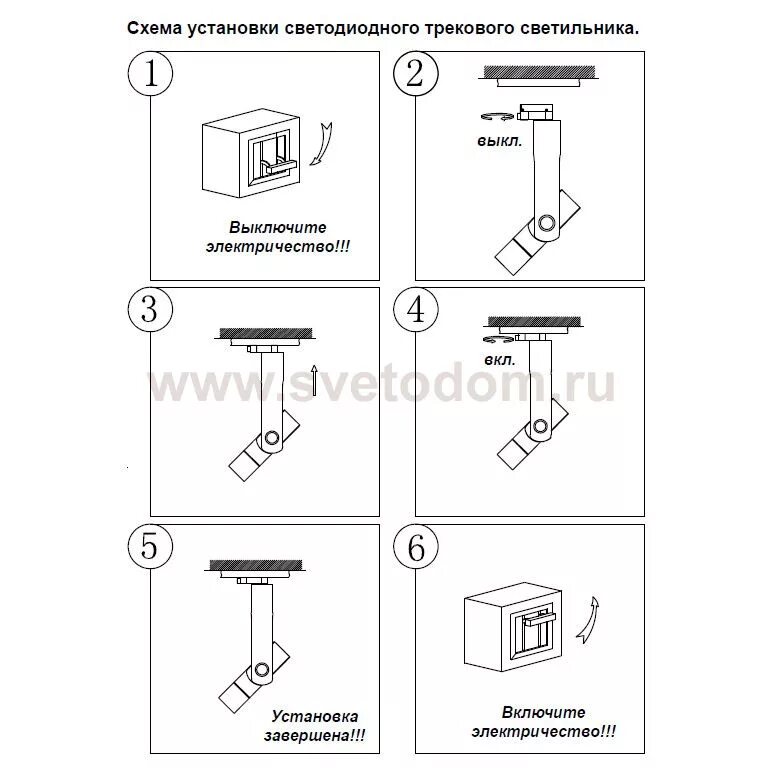 Схема установки светодиодного трекового светильника.

1

Выключите электричество!!!

2

выкл.

3

4

вкл.

www.svetodom.ru

5

Установка завершена!!!

6

Включите электричество!!!