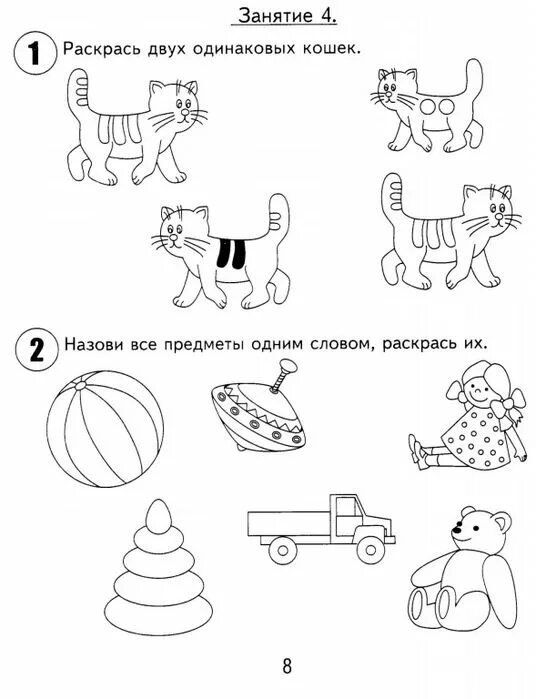 Занятие 4.

1 Раскрась двух одинаковых кошек.

2 Назови все предметы одним словом, раскрась их.

8