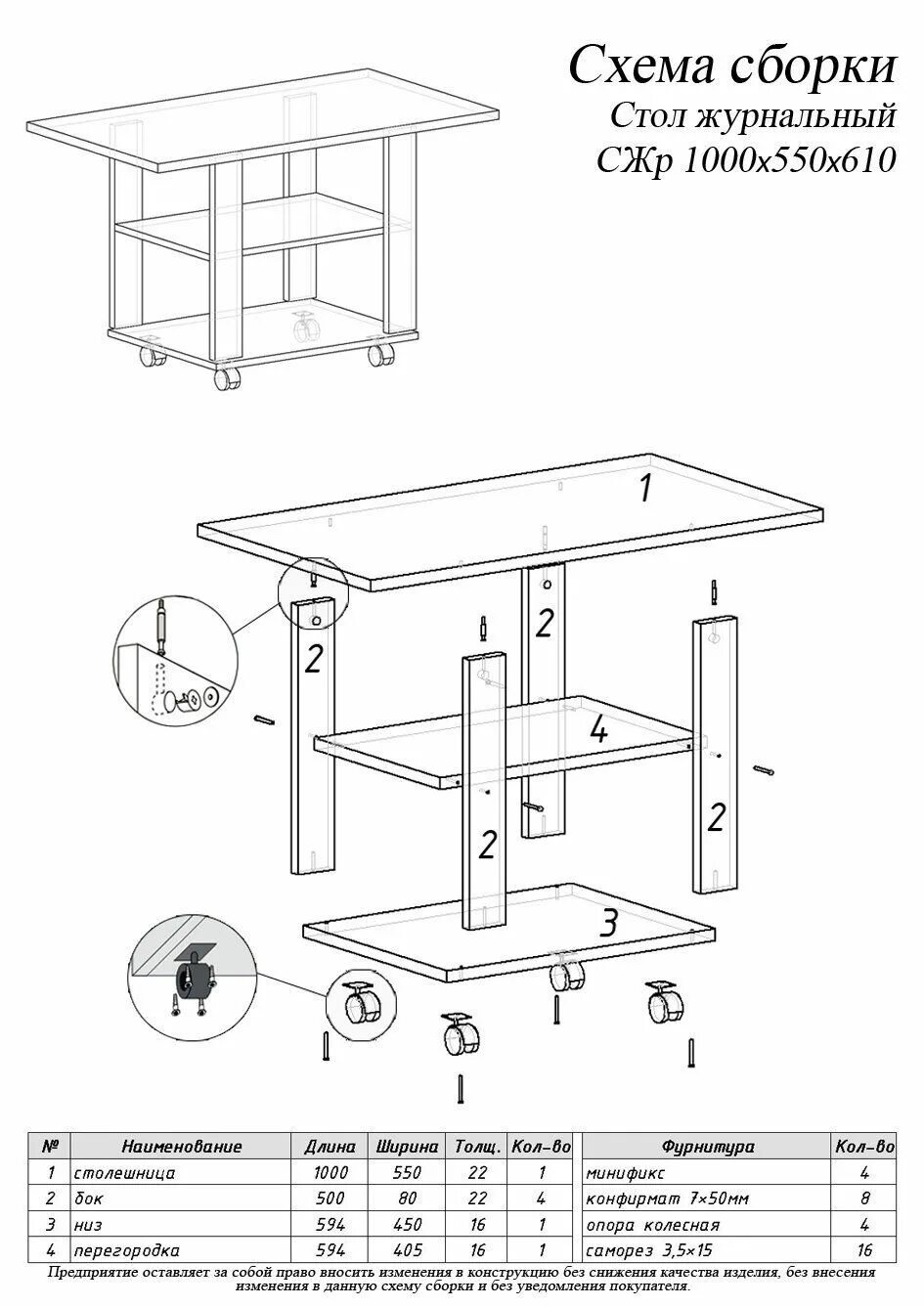 Схема сборки
Стол журнальный
СЖр 1000х550х610

1
2
2
4
2
2
3

| № | Наименование | Длина | Ширина | Толщ. | Кол-во |
|---|---|---|---|---|---|
| 1 | столешница | 1000 | 550 | 22 | 1 |
| 2 | бок | 500 | 80 | 22 | 4 |
| 3 | низ | 594 | 450 | 16 | 1 |
| 4 | перегородка | 594 | 405 | 16 | 1 |

| Фурнитура | Кол-во |
|---|---|
| минификс | 4 |
| конфирмат 7×50мм | 8 |
| опора колесная | 4 |
| саморез 3,5×15 | 16 |

Предприятие оставляет за собой право вносить изменения в конструкцию без снижения качества изделия, без внесения изменения в данную схему сборки и без уведомления покупателя.