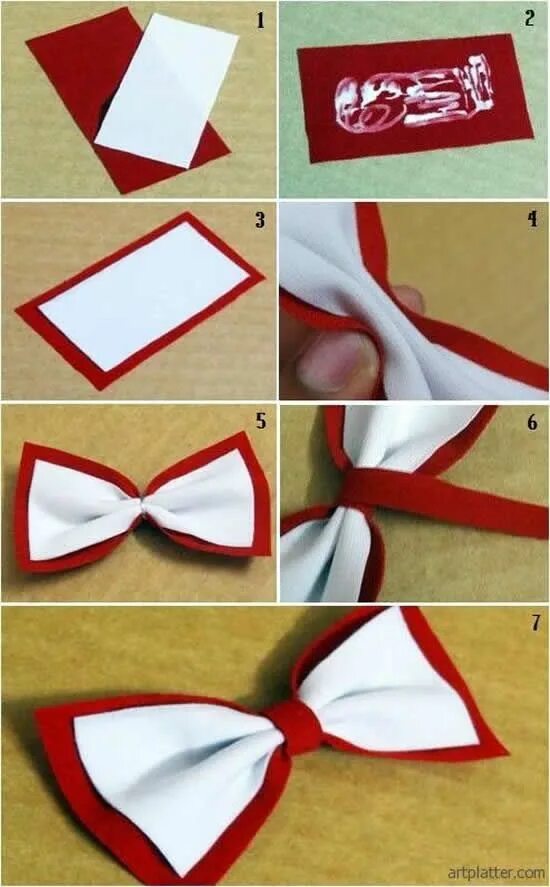 1
2
3
4
5
6
7
artplatter.com