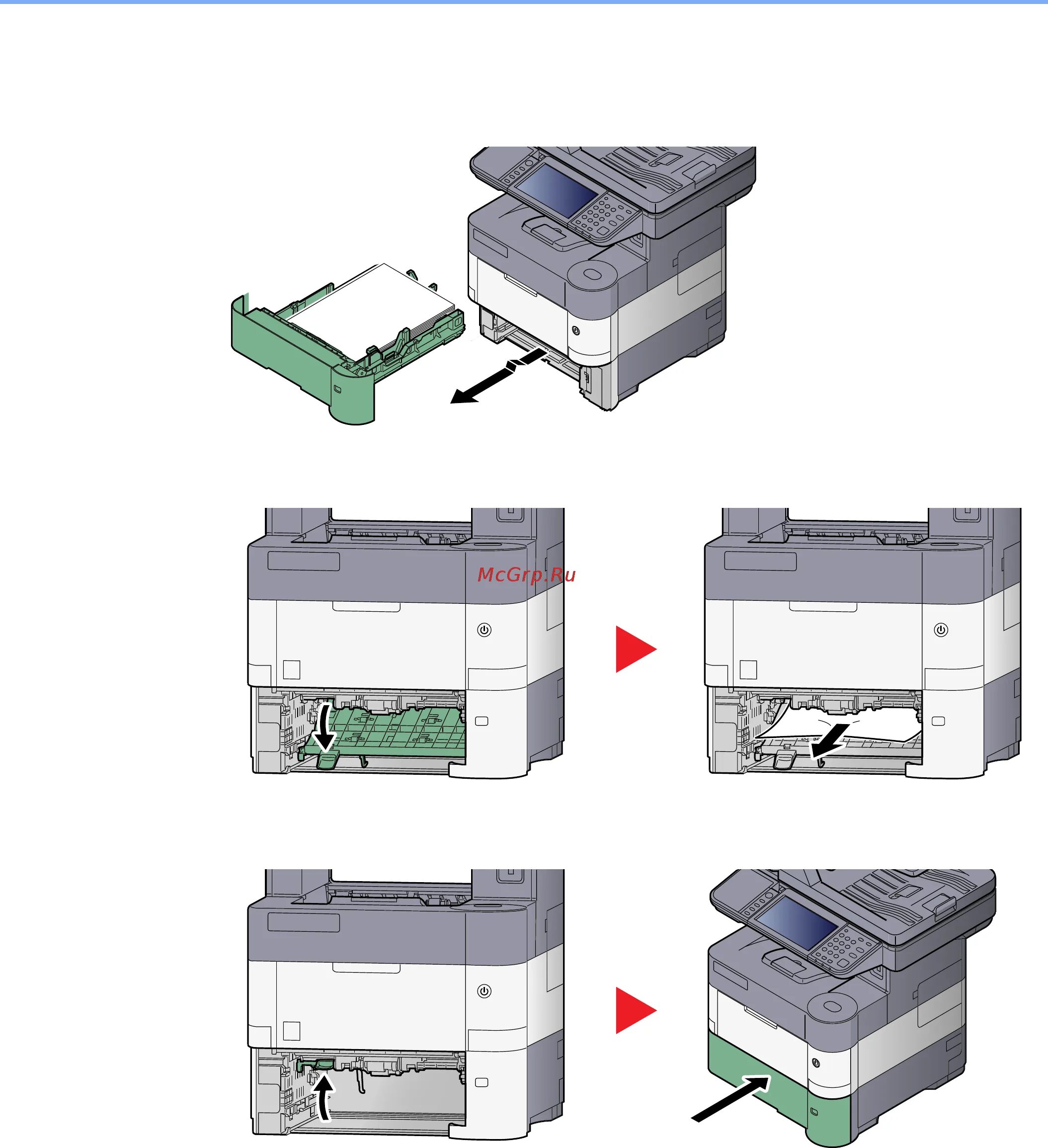 McGrp.Ru