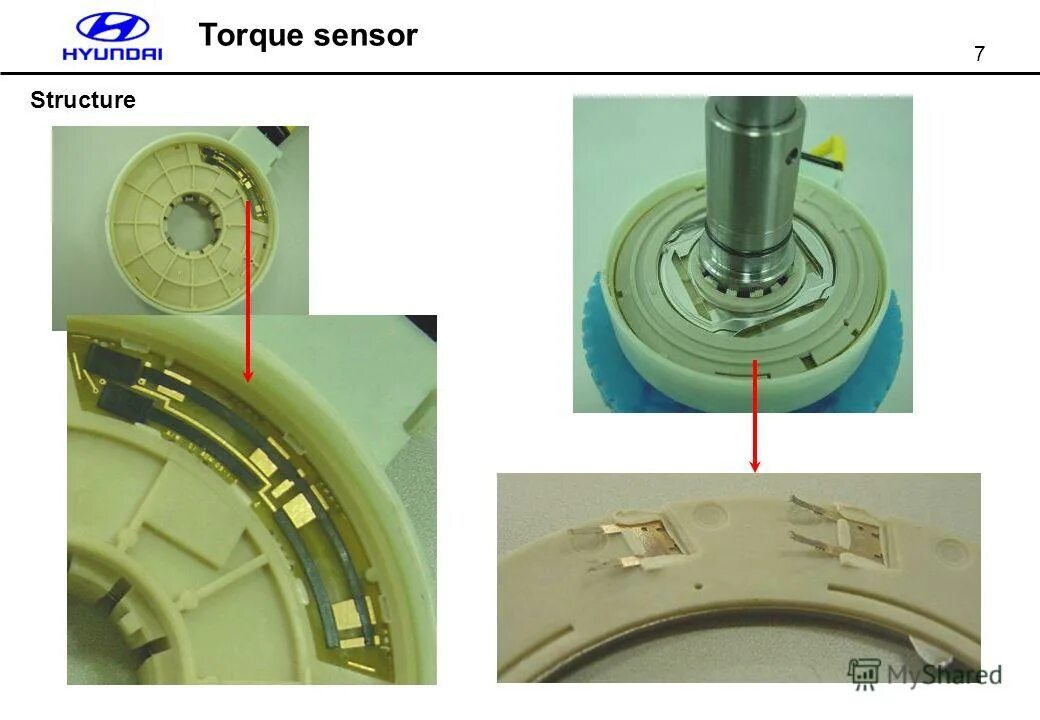 HYUNDAI

Torque sensor

7

Structure

MyShared