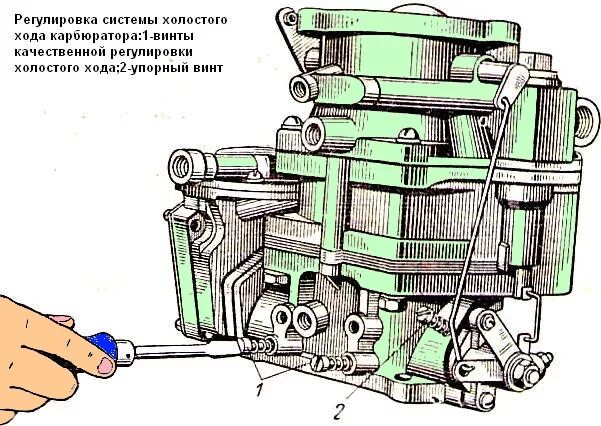 Регулировка системы холостого хода карбюратора:1-винты качественной регулировки холостого хода;2-упорный винт

1

2