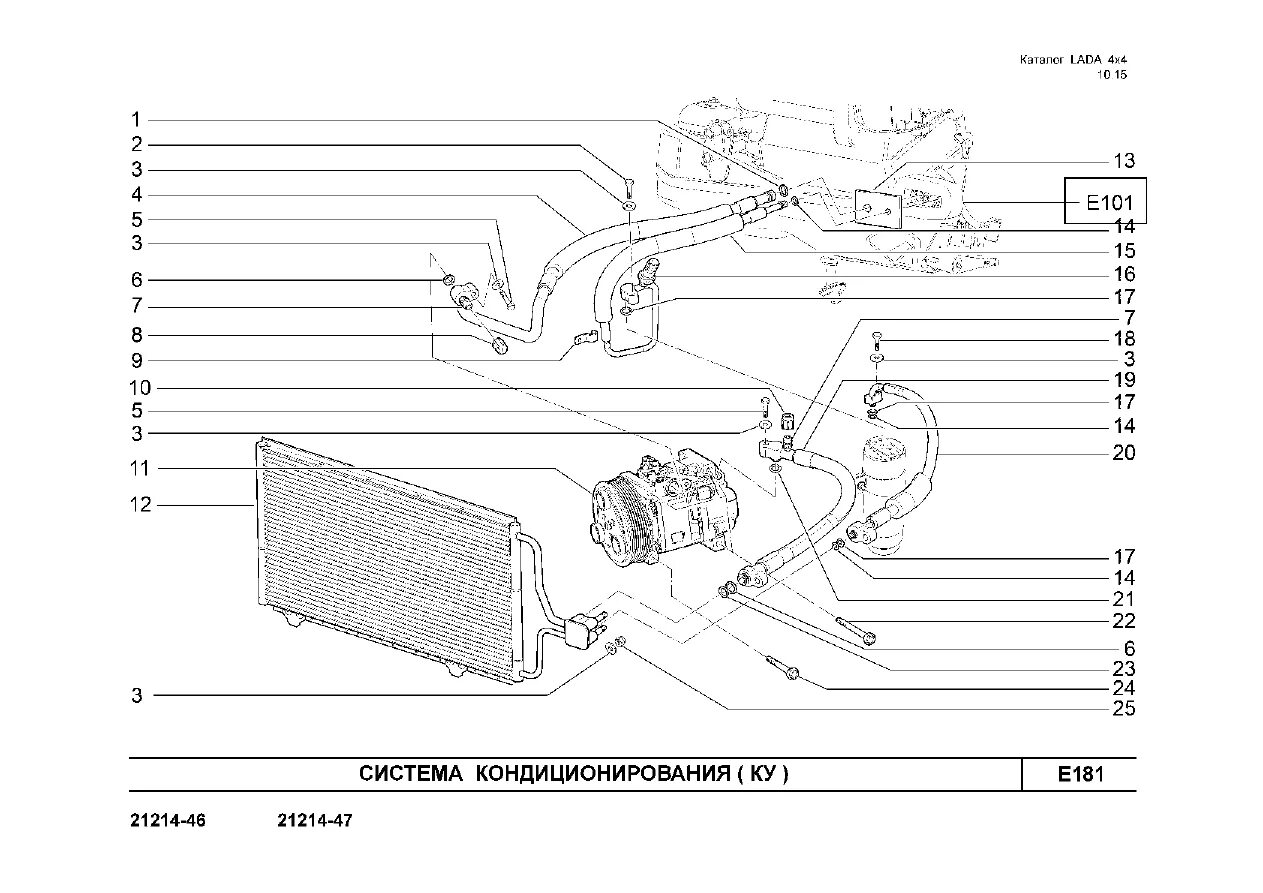 Каталог LADA 4x4
10.15

1
2
3
4
5
3
6
7
8
9
10
5
3
11
12
3

13
E101
14
15
16
17
7
18
3
19
17
14
20
17
14
21
22
6
23
24
25

СИСТЕМА КОНДИЦИОНИРОВАНИЯ ( КУ )
E181

21214-46 21214-47