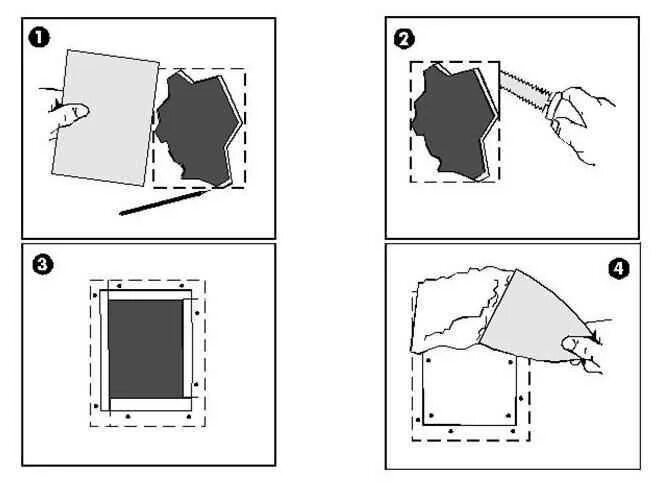 1

2

3

4