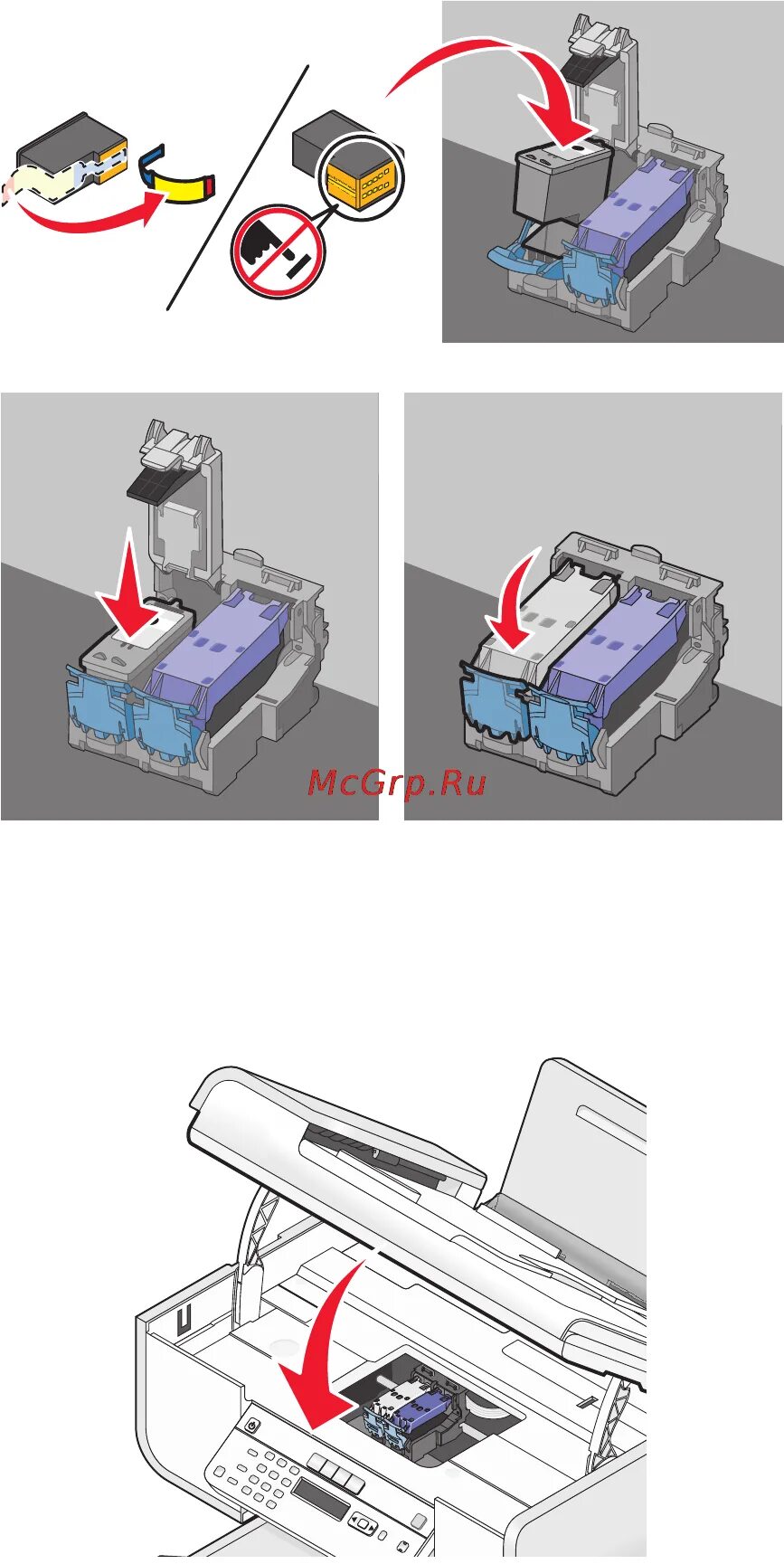 McGrp.Ru