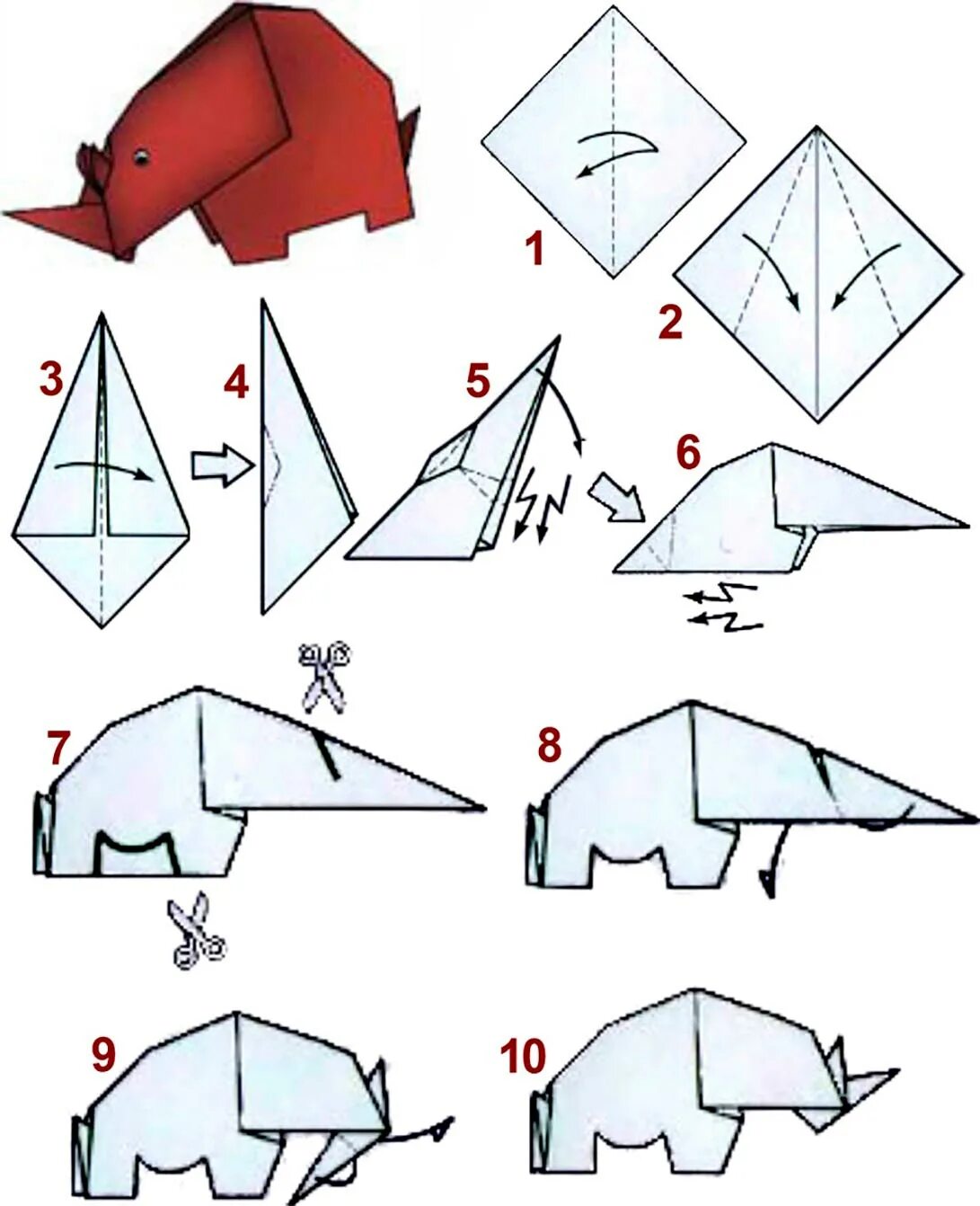 1
2
3
4
5
6
7
8
9
10