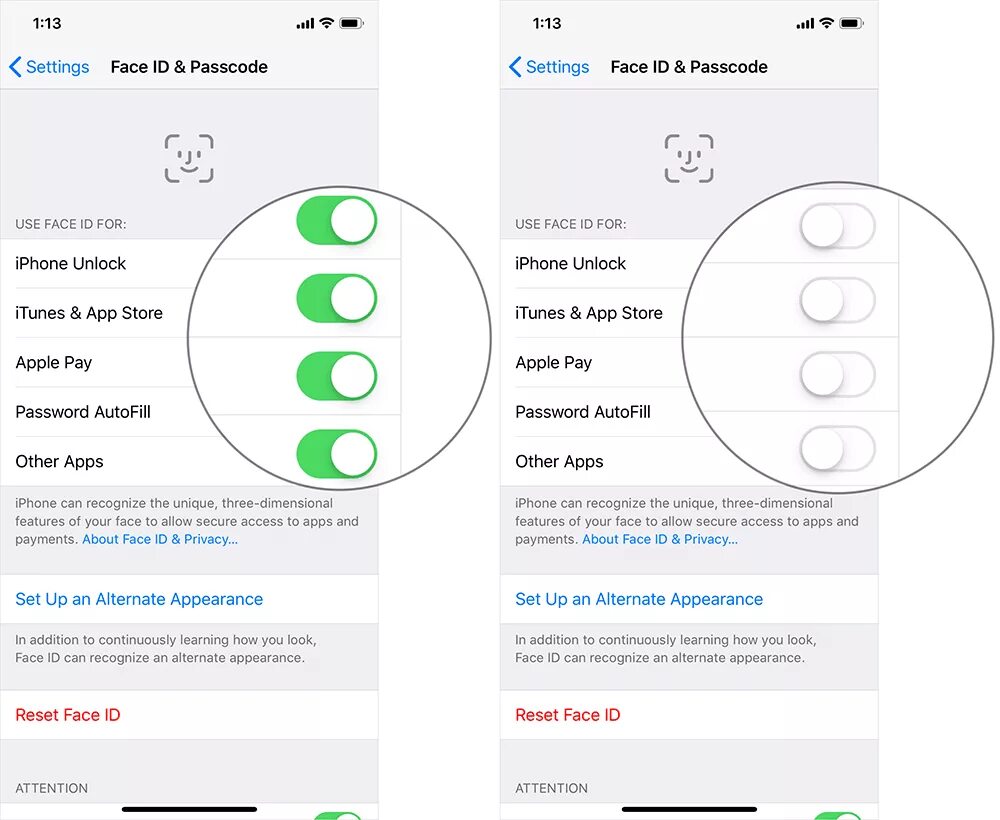 1:13

Settings Face ID & Passcode

USE FACE ID FOR:

iPhone Unlock

iTunes & App Store

Apple Pay

Password AutoFill

Other Apps

iPhone can recognize the unique, three-dimensional features of your face to allow secure access to apps and payments. About Face ID & Privacy...

Set Up an Alternate Appearance

In addition to continuously learning how you look, Face ID can recognize an alternate appearance.

Reset Face ID

ATTENTION

1:13

Settings Face ID & Passcode

USE FACE ID FOR:

iPhone Unlock

iTunes & App Store

Apple Pay

Password AutoFill

Other Apps

iPhone can recognize the unique, three-dimensional features of your face to allow secure access to apps and payments. About Face ID & Privacy...

Set Up an Alternate Appearance

In addition to continuously learning how you look, Face ID can recognize an alternate appearance.

Reset Face ID

ATTENTION