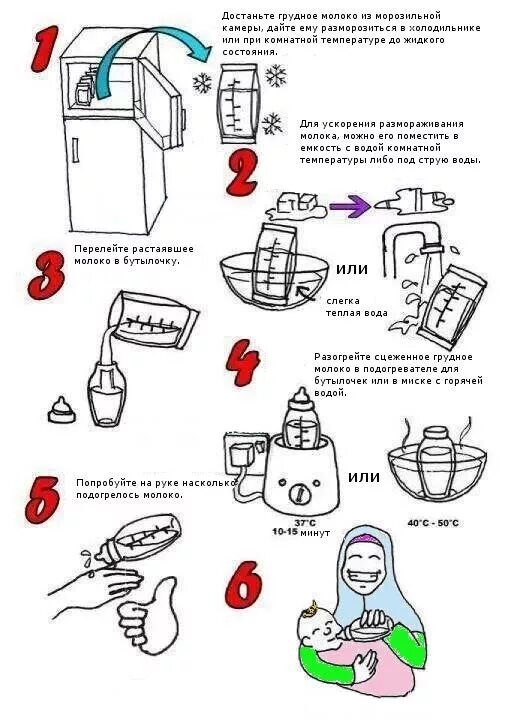 1

Достаньте грудное молоко из морозильной камеры, дайте ему разморозиться в холодильнике или при комнатной температуре до жидкого состояния.

2

Для ускорения размораживания молока, можно его поместить в емкость с водой комнатной температуры либо под струю воды.

или

слегка теплая вода

3

Перелейте растаявшее молоко в бутылочку.

4

Разогрейте сцеженное грудное молоко в подогревателе для бутылочек или в миске с горячей водой.

или

37°C
10-15 минут

40°C - 50°C

5

Попробуйте на руке насколько подогрелось молоко.

6