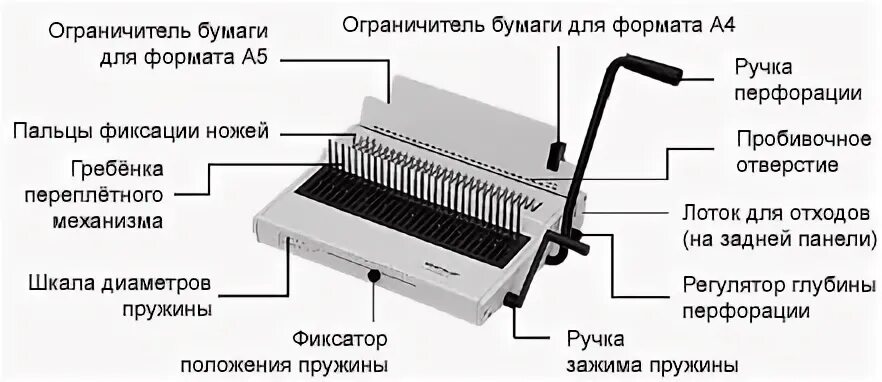 Ограничитель бумаги для формата А5

Ограничитель бумаги для формата А4

Ручка перфорации

Пальцы фиксации ножей

Пробивочное отверстие

Гребёнка переплётного механизма

Лоток для отходов (на задней панели)

Шкала диаметров пружины

Регулятор глубины перфорации

Фиксатор положения пружины

Ручка зажима пружины