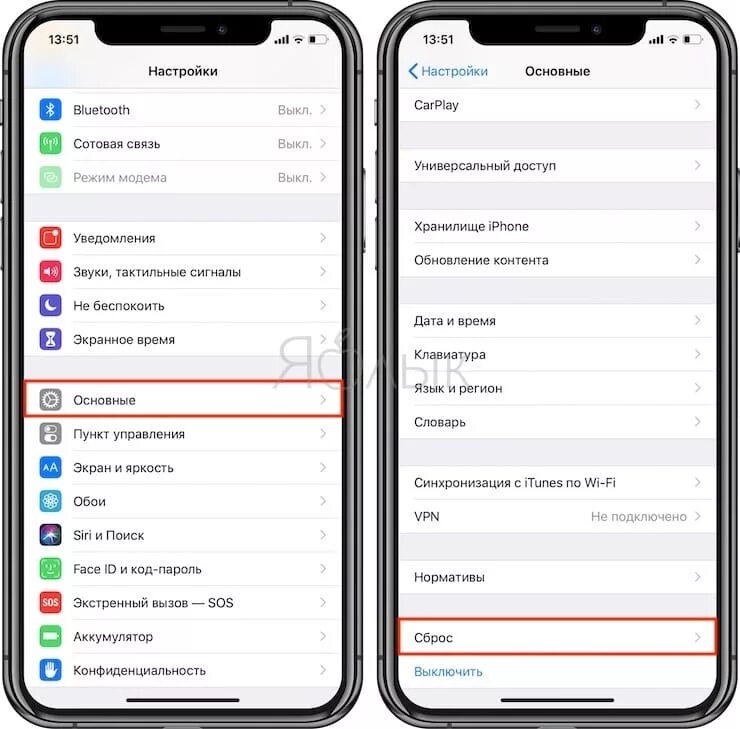 13:51

Настройки

Bluetooth Выкл.
Сотовая связь Выкл.
Режим модема Выкл.

Уведомления
Звуки, тактильные сигналы
Не беспокоить
Экранное время

Основные
Пункт управления
Экран и яркость
Обои
Siri и Поиск
Face ID и код-пароль
SOS Экстренный вызов — SOS
Аккумулятор
Конфиденциальность

Яблык

13:51

Настройки Основные

CarPlay

Универсальный доступ

Хранилище iPhone
Обновление контента

Дата и время
Клавиатура
Язык и регион
Словарь

Синхронизация с iTunes по Wi-Fi
VPN Не подключено

Нормативы

Сброс

Выключить