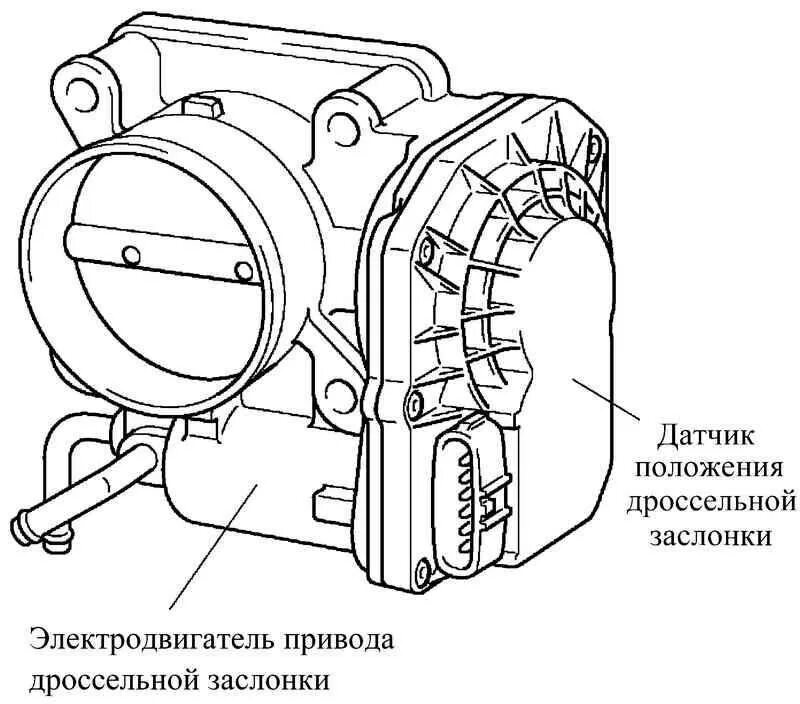 Датчик положения дроссельной заслонки

Электродвигатель привода дроссельной заслонки