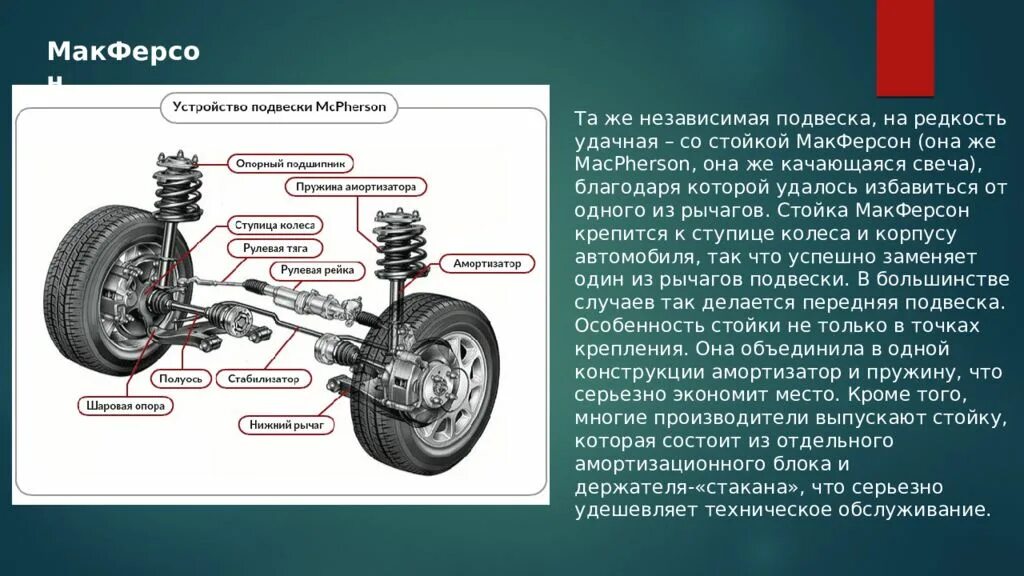 МакФерсо
н

Устройство подвески McPherson

Опорный подшипник
Пружина амортизатора
Ступица колеса
Рулевая тяга
Рулевая рейка
Амортизатор
Полуось
Стабилизатор
Шаровая опора
Нижний рычаг

Та же независимая подвеска, на редкость удачная – со стойкой МакФерсон (она же MacPherson, она же качающаяся свеча), благодаря которой удалось избавиться от одного из рычагов. Стойка МакФерсон крепится к ступице колеса и корпусу автомобиля, так что успешно заменяет один из рычагов подвески. В большинстве случаев так делается передняя подвеска. Особенность стойки не только в точках крепления. Она объединила в одной конструкции амортизатор и пружину, что серьезно экономит место. Кроме того, многие производители выпускают стойку, которая состоит из отдельного амортизационного блока и держателя-«стакана», что серьезно удешевляет техническое обслуживание.