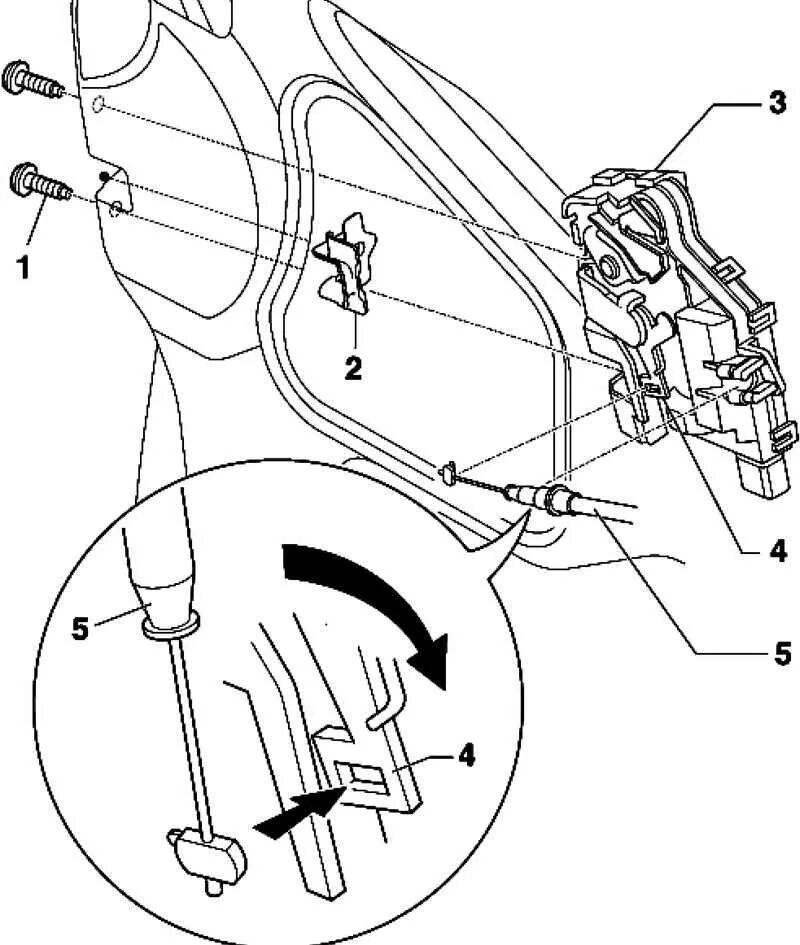 3
1
2
4
5
5
4