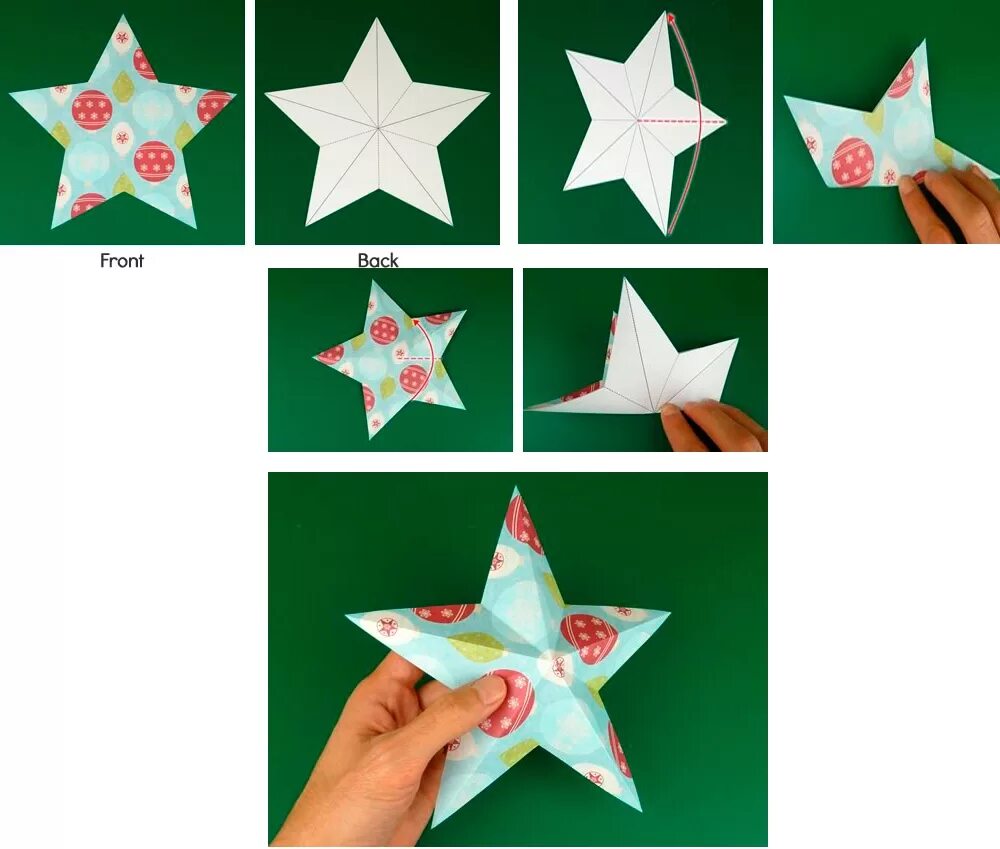 Front

Back