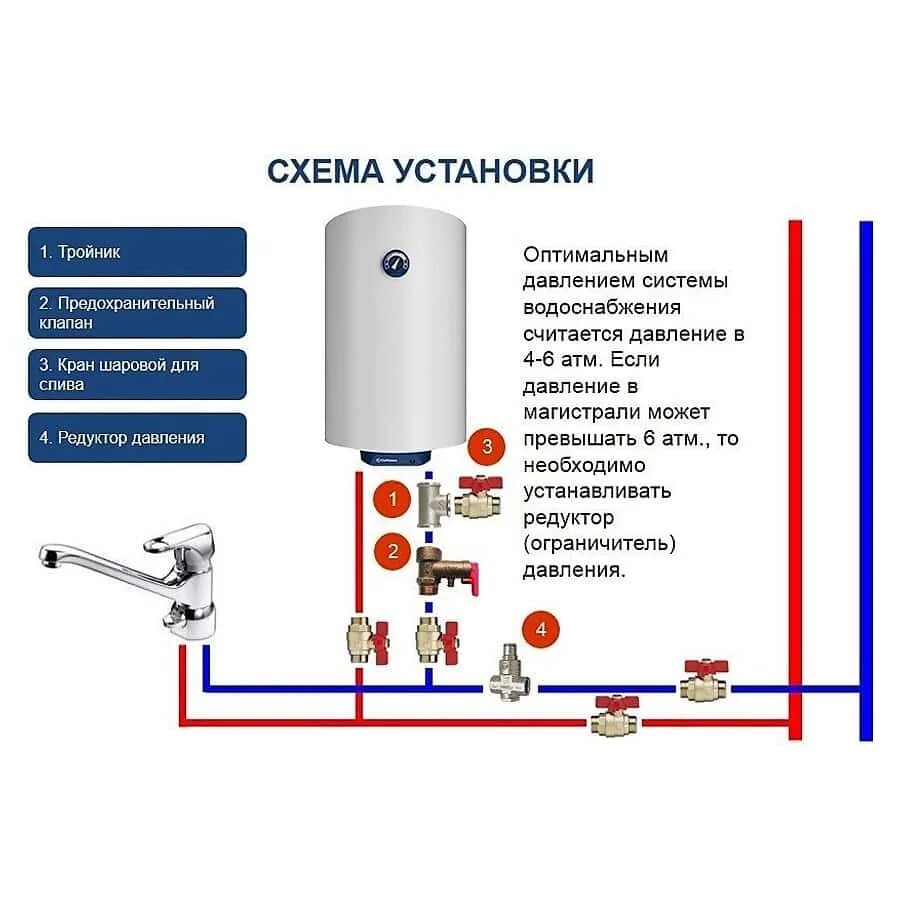 СХЕМА УСТАНОВКИ

1. Тройник

2. Предохранительный клапан

3. Кран шаровой для слива

4. Редуктор давления

Оптимальным давлением системы водоснабжения считается давление в 4-6 атм. Если давление в магистрали может превышать 6 атм., то необходимо устанавливать редуктор (ограничитель) давления.

3

1

2

4