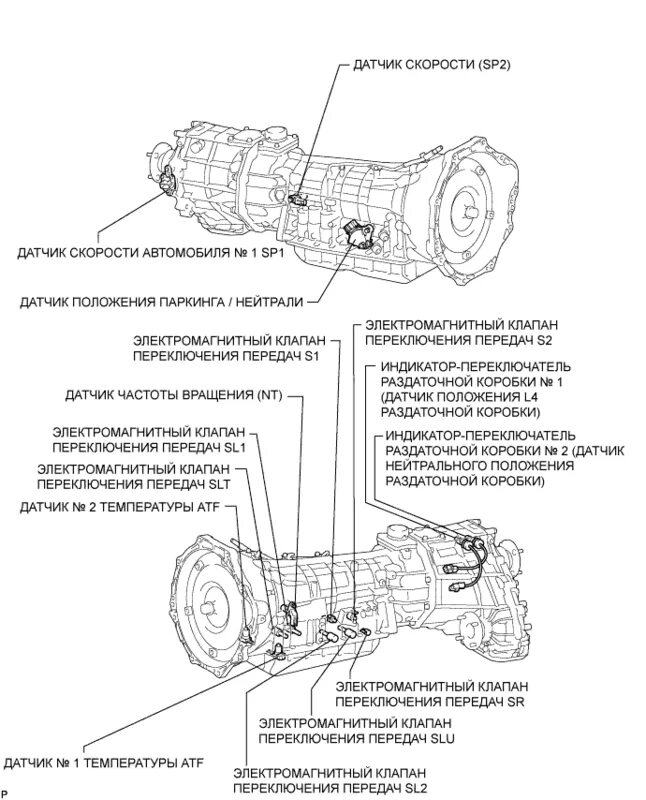 ДАТЧИК СКОРОСТИ (SP2)

ДАТЧИК СКОРОСТИ АВТОМОБИЛЯ № 1 SP1

ДАТЧИК ПОЛОЖЕНИЯ ПАРКИНГА / НЕЙТРАЛИ

ЭЛЕКТРОМАГНИТНЫЙ КЛАПАН ПЕРЕКЛЮЧЕНИЯ ПЕРЕДАЧ S1

ЭЛЕКТРОМАГНИТНЫЙ КЛАПАН ПЕРЕКЛЮЧЕНИЯ ПЕРЕДАЧ S2

ИНДИКАТОР-ПЕРЕКЛЮЧАТЕЛЬ РАЗДАТОЧНОЙ КОРОБКИ № 1 (ДАТЧИК ПОЛОЖЕНИЯ L4 РАЗДАТОЧНОЙ КОРОБКИ)

ДАТЧИК ЧАСТОТЫ ВРАЩЕНИЯ (NT)

ИНДИКАТОР-ПЕРЕКЛЮЧАТЕЛЬ РАЗДАТОЧНОЙ КОРОБКИ № 2 (ДАТЧИК НЕЙТРАЛЬНОГО ПОЛОЖЕНИЯ РАЗДАТОЧНОЙ КОРОБКИ)

ЭЛЕКТРОМАГНИТНЫЙ КЛАПАН ПЕРЕКЛЮЧЕНИЯ ПЕРЕДАЧ SL1

ЭЛЕКТРОМАГНИТНЫЙ КЛАПАН ПЕРЕКЛЮЧЕНИЯ ПЕРЕДАЧ SLT

ДАТЧИК № 2 ТЕМПЕРАТУРЫ ATF

ЭЛЕКТРОМАГНИТНЫЙ КЛАПАН ПЕРЕКЛЮЧЕНИЯ ПЕРЕДАЧ SR

ЭЛЕКТРОМАГНИТНЫЙ КЛАПАН ПЕРЕКЛЮЧЕНИЯ ПЕРЕДАЧ SLU

ДАТЧИК № 1 ТЕМПЕРАТУРЫ ATF

ЭЛЕКТРОМАГНИТНЫЙ КЛАПАН ПЕРЕКЛЮЧЕНИЯ ПЕРЕДАЧ SL2

P