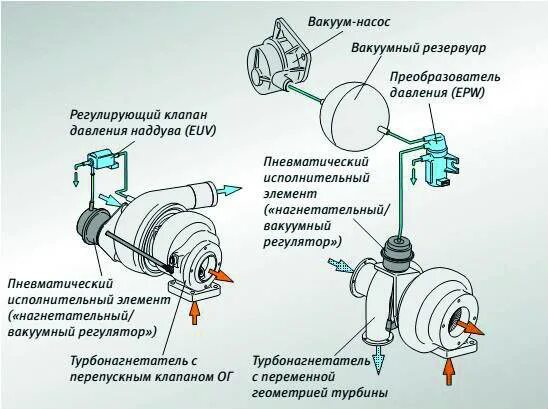 Вакуум-насос

Вакуумный резервуар

Преобразователь давления (EPW)

Регулирующий клапан давления наддува (EUV)

Пневматический исполнительный элемент («нагнетательный/ вакуумный регулятор»)

Пневматический исполнительный элемент («нагнетательный/ вакуумный регулятор»)

Турбонагнетатель с перепускным клапаном ОГ

Турбонагнетатель с переменной геометрией турбины