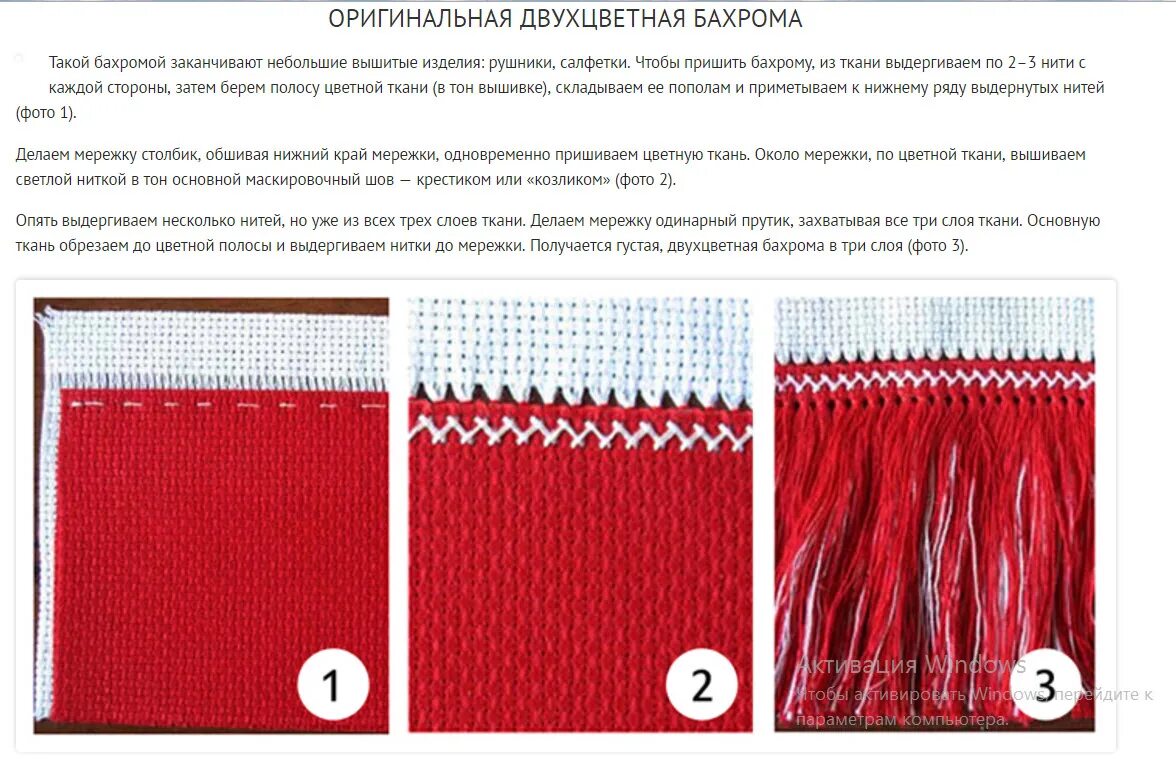 ОРИГИНАЛЬНАЯ ДВУХЦВЕТНАЯ БАХРОМА

Такой бахромой заканчивают небольшие вышитые изделия: рушники, салфетки. Чтобы пришить бахрому, из ткани выдергиваем по 2–3 нити с каждой стороны, затем берем полосу цветной ткани (в тон вышивке), складываем ее пополам и приметываем к нижнему ряду выдернутых нитей (фото 1).

Делаем мережку столбик, обшивая нижний край мережки, одновременно пришиваем цветную ткань. Около мережки, по цветной ткани, вышиваем светлой ниткой в тон основной маскировочный шов — крестиком или «козликом» (фото 2).

Опять выдергиваем несколько нитей, но уже из всех трех слоев ткани. Делаем мережку одинарный прутик, захватывая все три слоя ткани. Основную ткань обрезаем до цветной полосы и выдергиваем нитки до мережки. Получается густая, двухцветная бахрома в три слоя (фото 3).

1

2

3

Активация Windows
Чтобы активировать Windows, перейдите к параметрам компьютера.