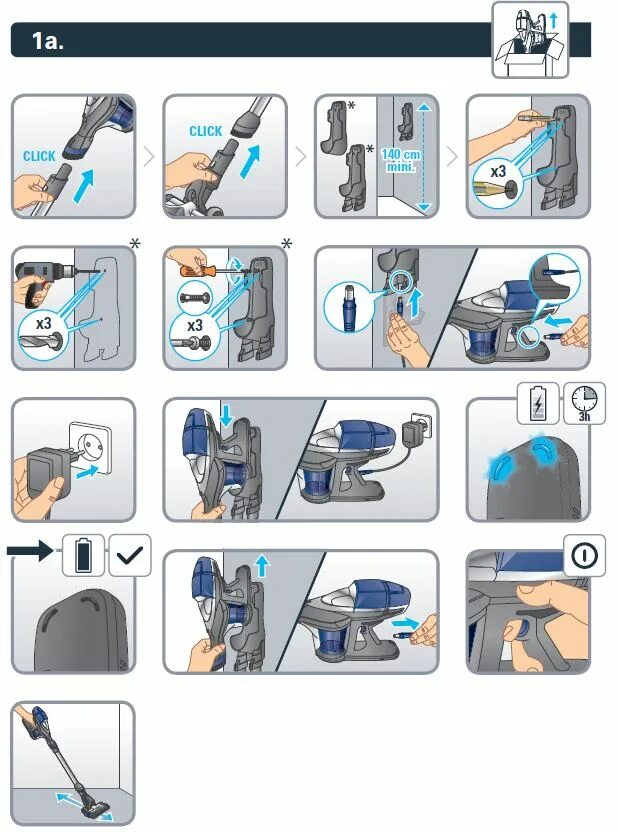 1a.

CLICK

CLICK

*

*

140 cm mini.

x3

*

x3

*

x3

3h