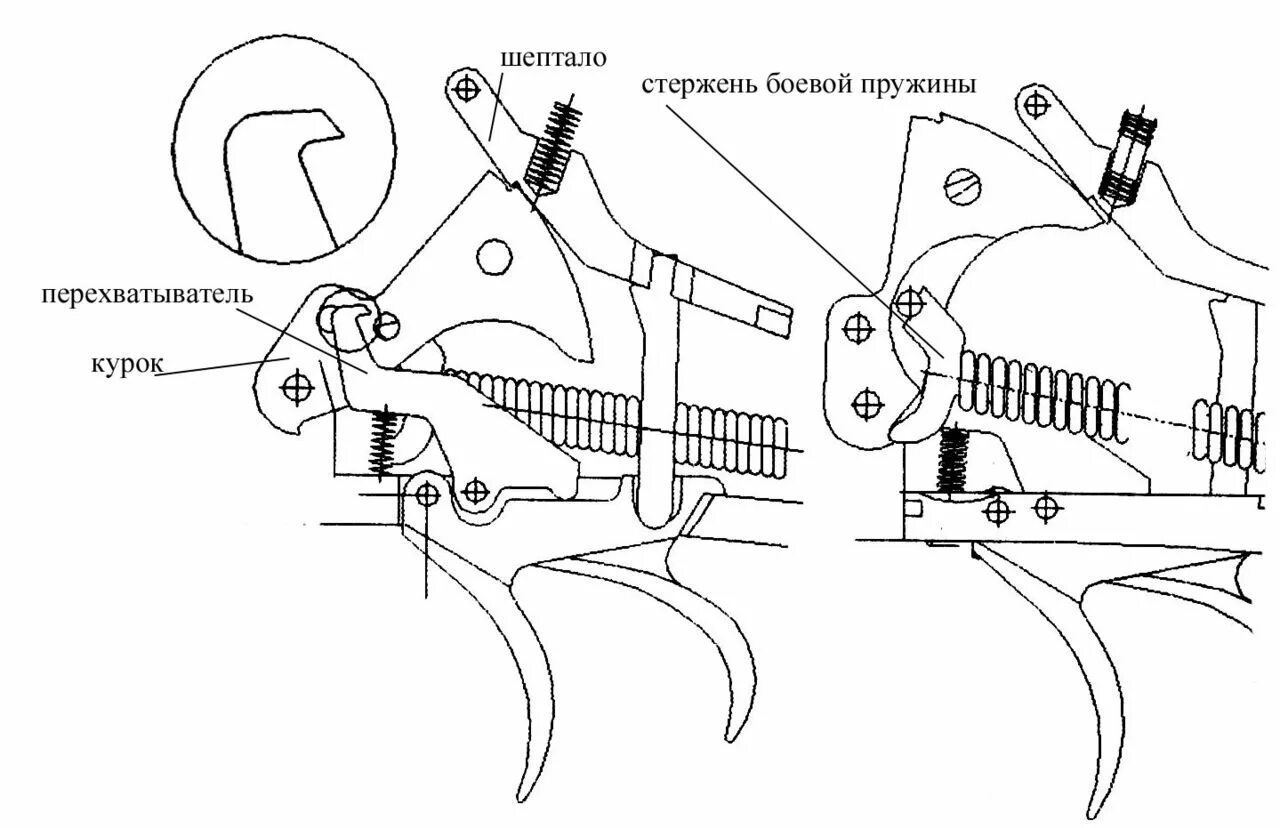 шептало

стержень боевой пружины

перехватыватель

курок