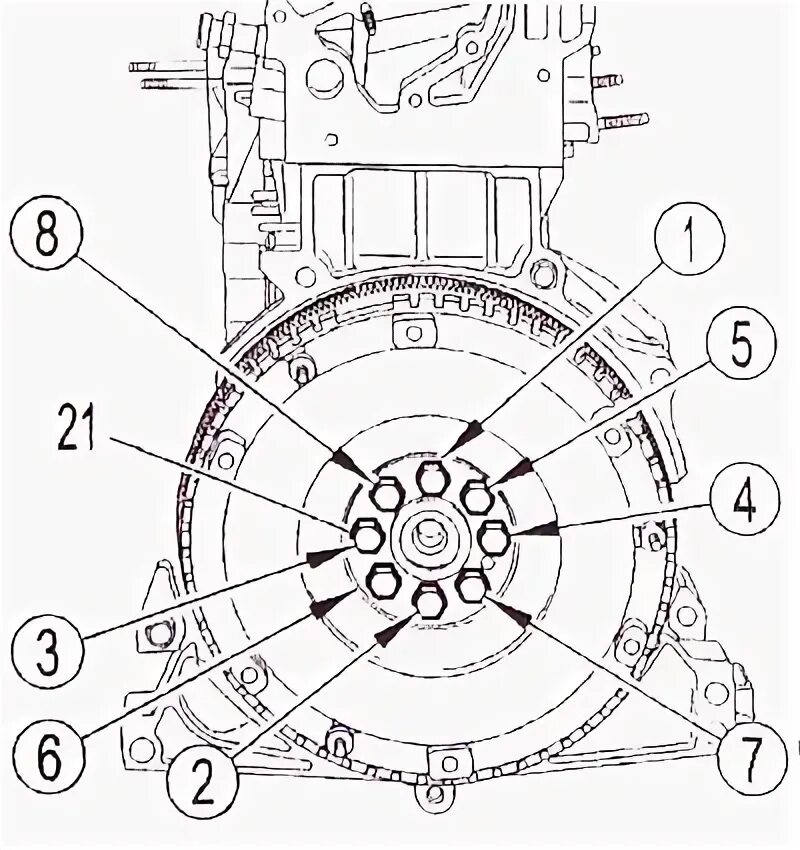 8
1
5
21
4
3
6
2
7