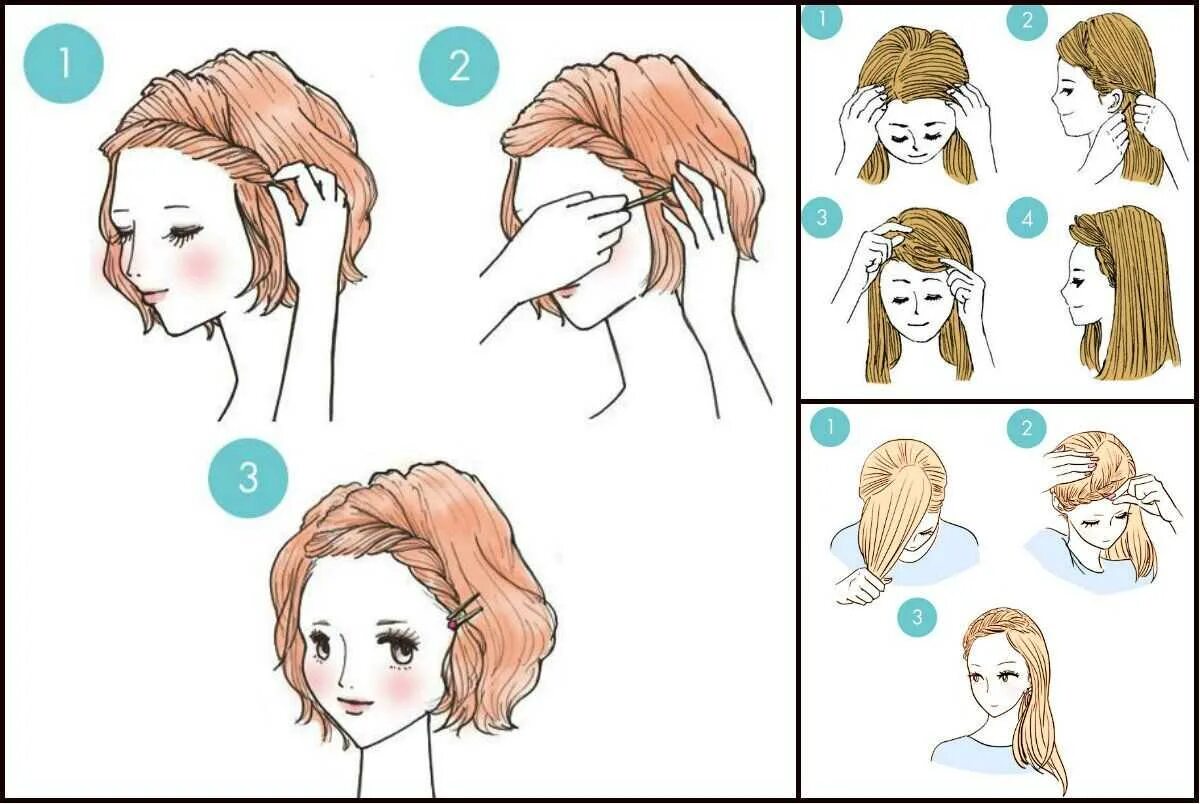 1
2
3
1
2
3
4
1
2
3